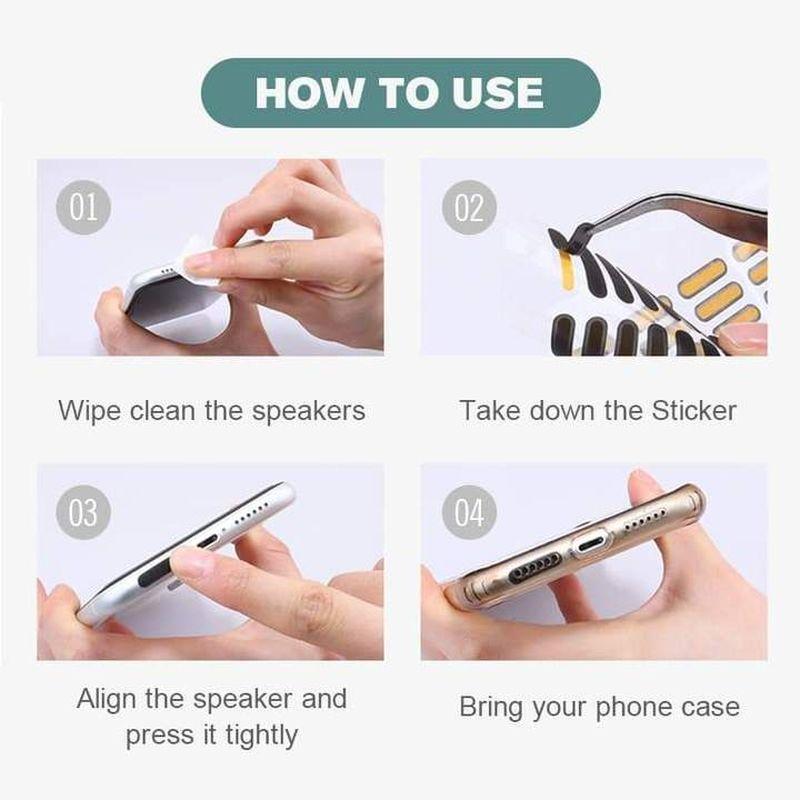 HOW TO USE

01

Wipe clean the speakers

02

Take down the Sticker

03

Align the speaker and press it tightly

04

Bring your phone case