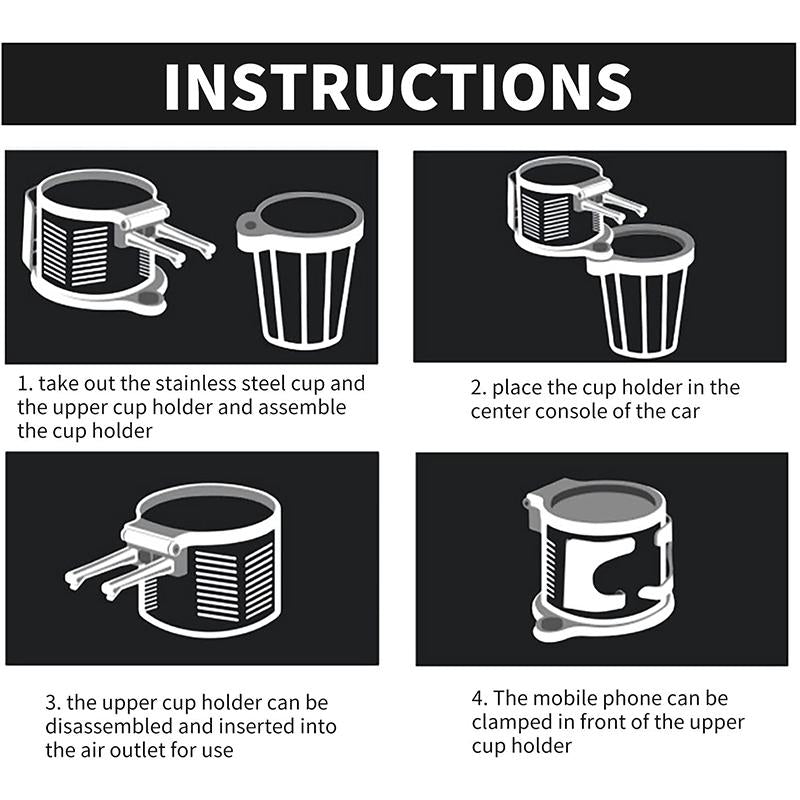 INSTRUCTIONS

1. take out the stainless steel cup and the upper cup holder and assemble the cup holder

2. place the cup holder in the center console of the car

3. the upper cup holder can be disassembled and inserted into the air outlet for use

4. The mobile phone can be clamped in front of the upper cup holder