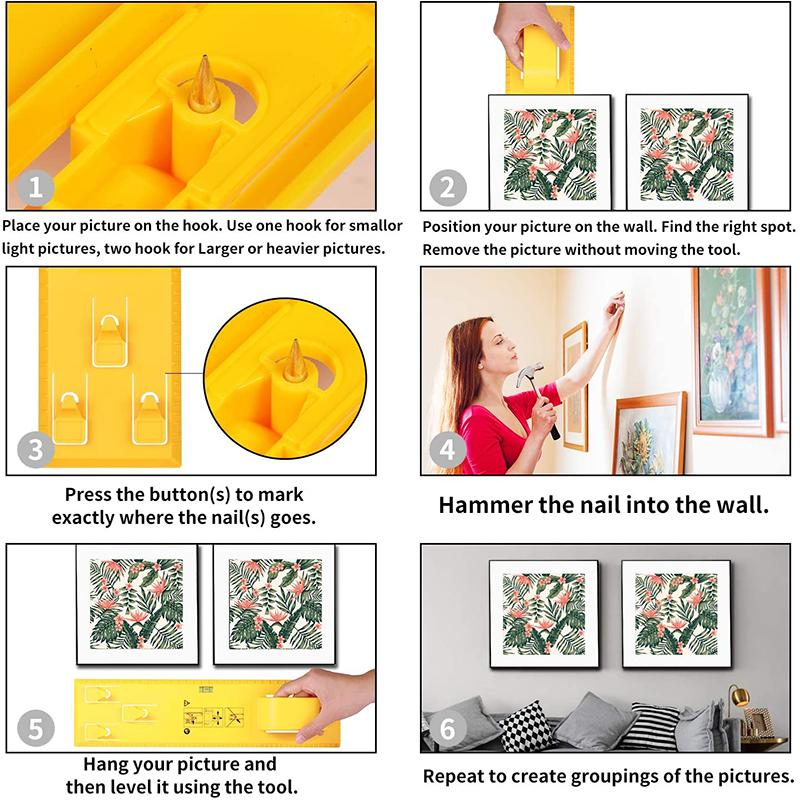 1

Place your picture on the hook. Use one hook for smallor light pictures, two hook for Larger or heavier pictures.

2

Position your picture on the wall. Find the right spot. Remove the picture without moving the tool.

3

Press the button(s) to mark exactly where the nail(s) goes.

4

Hammer the nail into the wall.

5

Hang your picture and then level it using the tool.

6

Repeat to create groupings of the pictures.