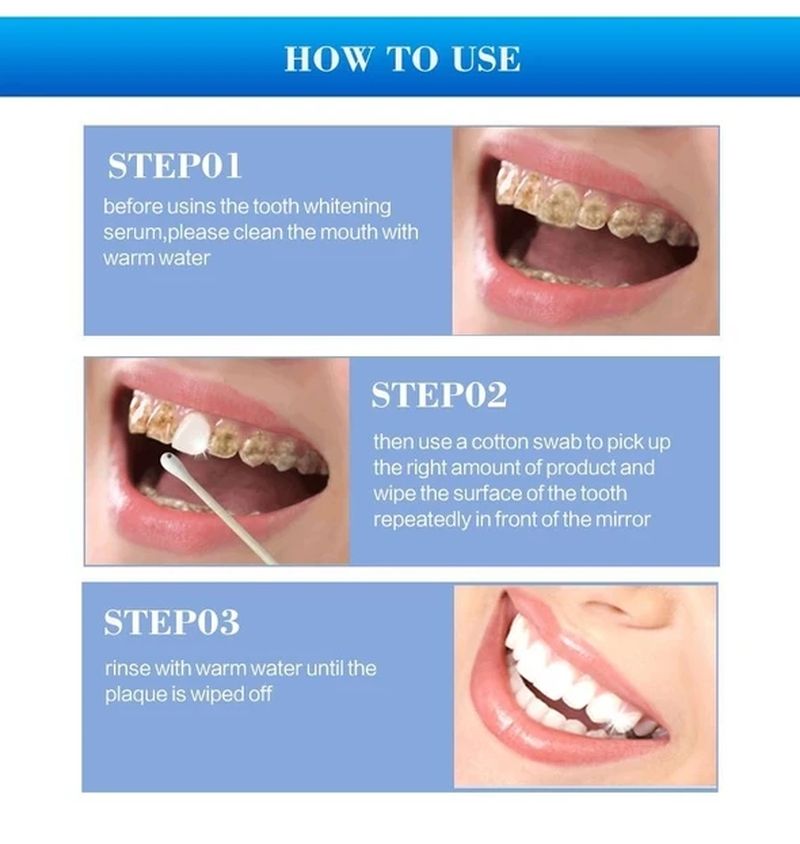 HOW TO USE

STEP01

before usins the tooth whitening serum,please clean the mouth with warm water

STEP02

then use a cotton swab to pick up the right amount of product and wipe the surface of the tooth repeatedly in front of the mirror

STEP03

rinse with warm water until the plaque is wiped off