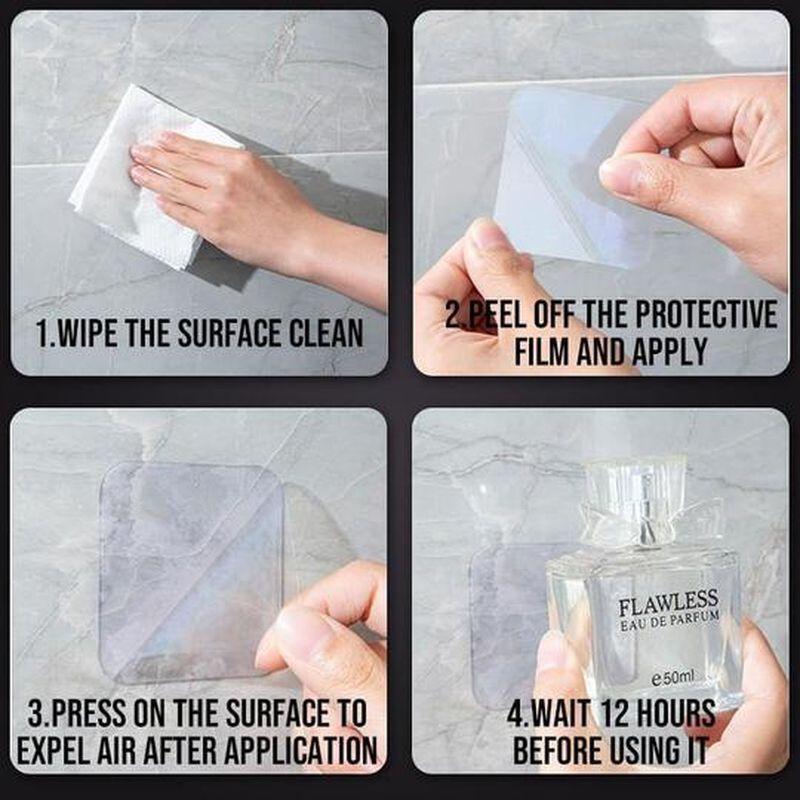 1.WIPE THE SURFACE CLEAN

2.PEEL OFF THE PROTECTIVE FILM AND APPLY

3.PRESS ON THE SURFACE TO EXPEL AIR AFTER APPLICATION

FLAWLESS
EAU DE PARFUM
e50ml

4.WAIT 12 HOURS BEFORE USING IT