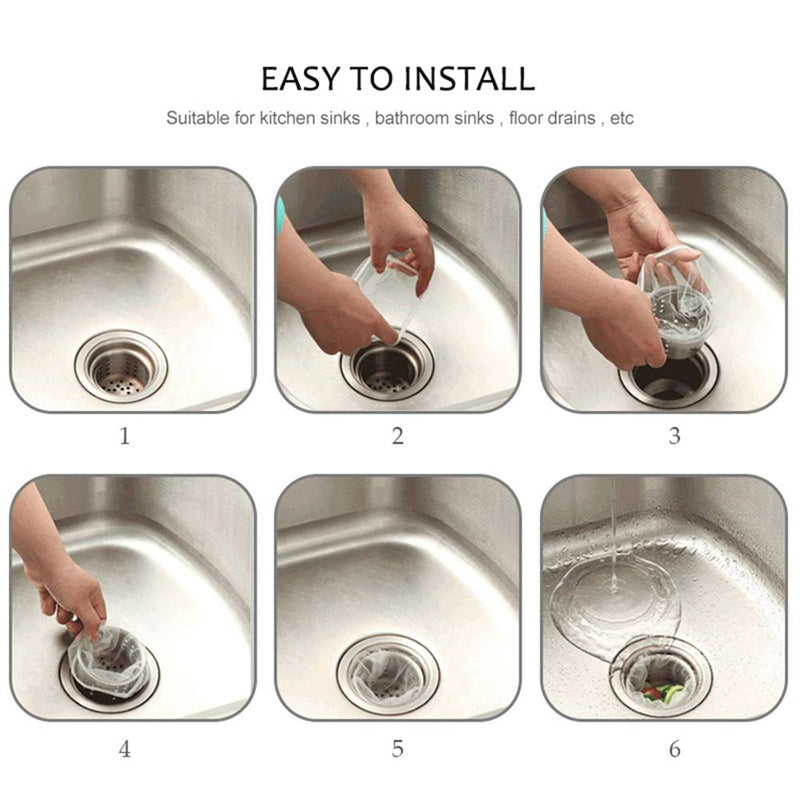 EASY TO INSTALL

Suitable for kitchen sinks , bathroom sinks , floor drains , etc

1

2

3

4

5

6