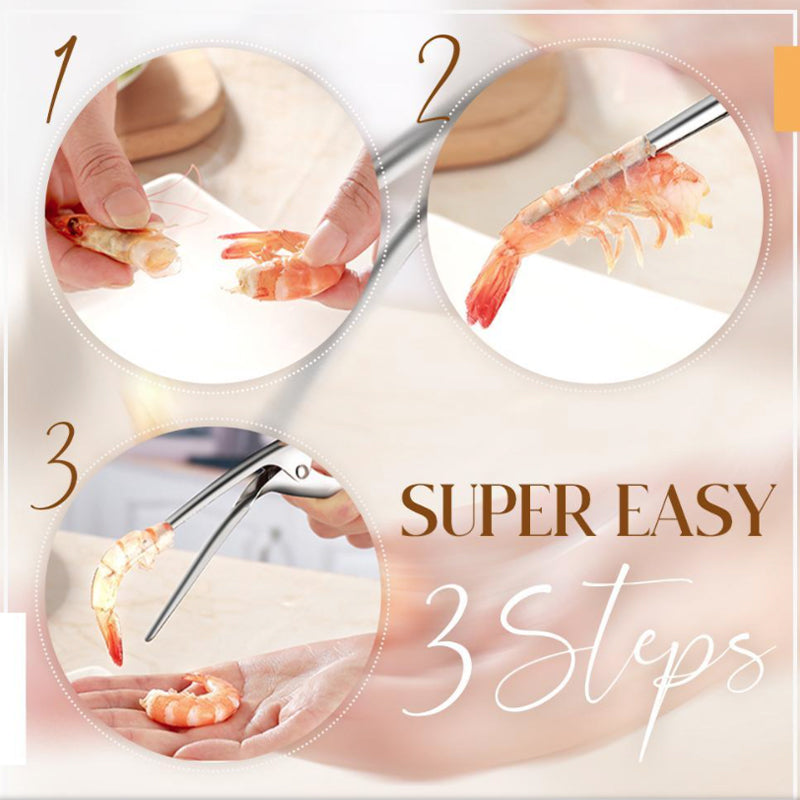 1

2

3

SUPER EASY

3 Steps