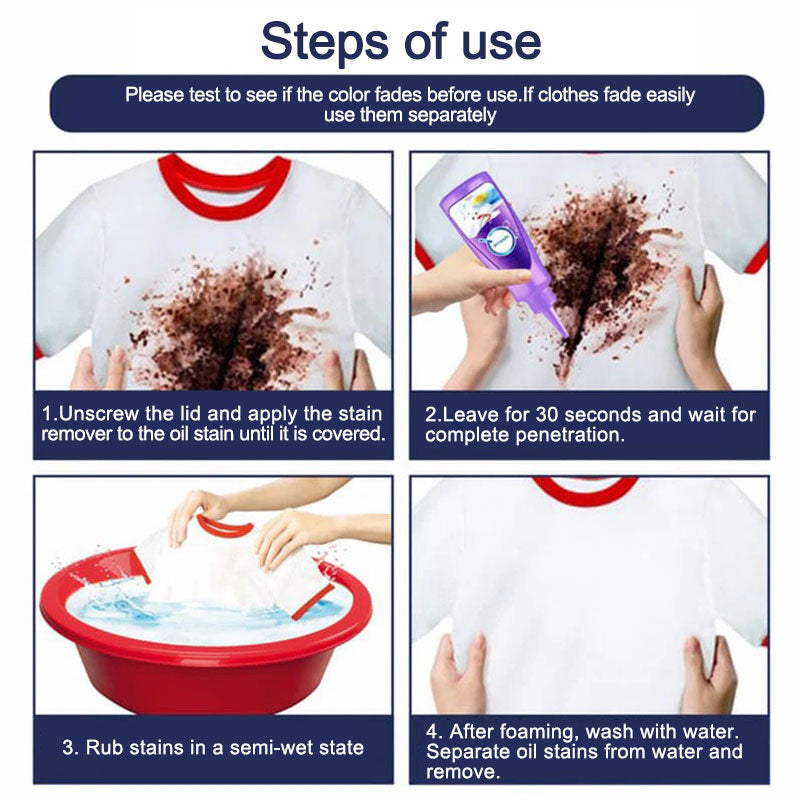 Steps of use

Please test to see if the color fades before use.If clothes fade easily use them separately

1.Unscrew the lid and apply the stain remover to the oil stain until it is covered.

2.Leave for 30 seconds and wait for complete penetration.

3. Rub stains in a semi-wet state

4. After foaming, wash with water. Separate oil stains from water and remove.