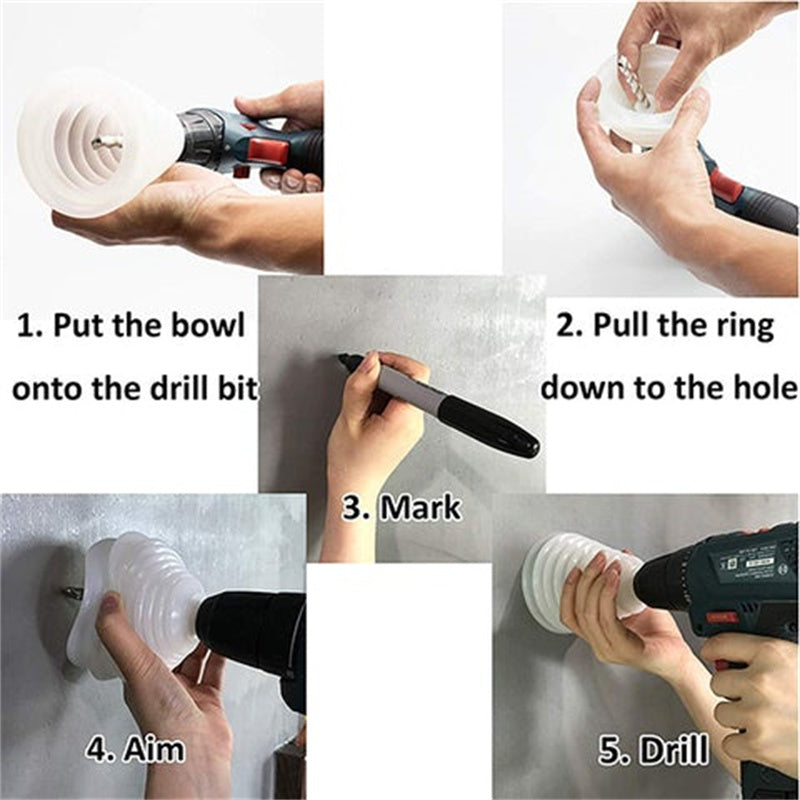 1. Put the bowl onto the drill bit

2. Pull the ring down to the hole

3. Mark

4. Aim

5. Drill