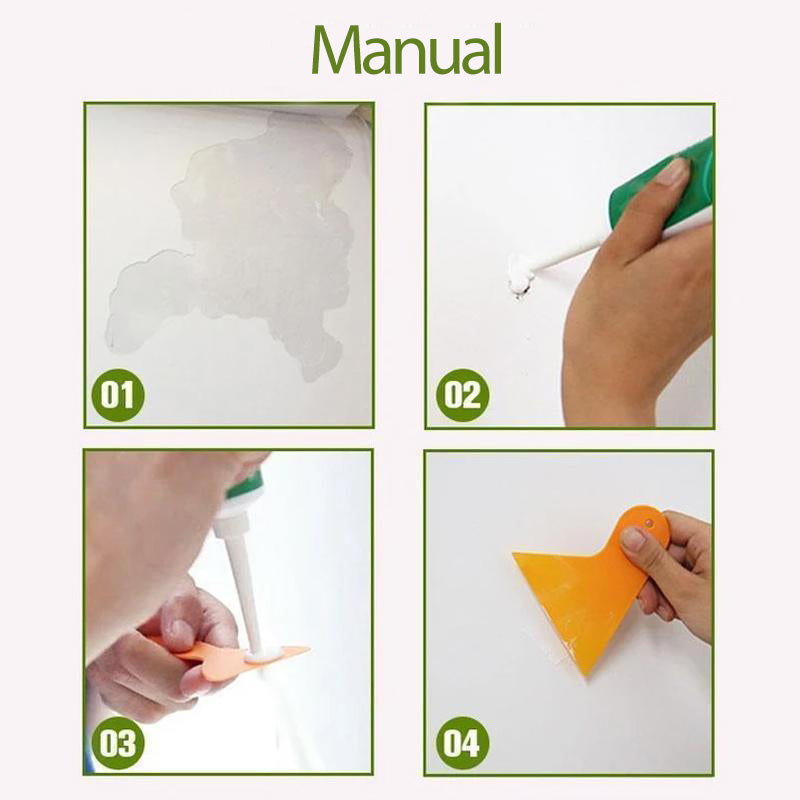 Manual

01

02

03

04