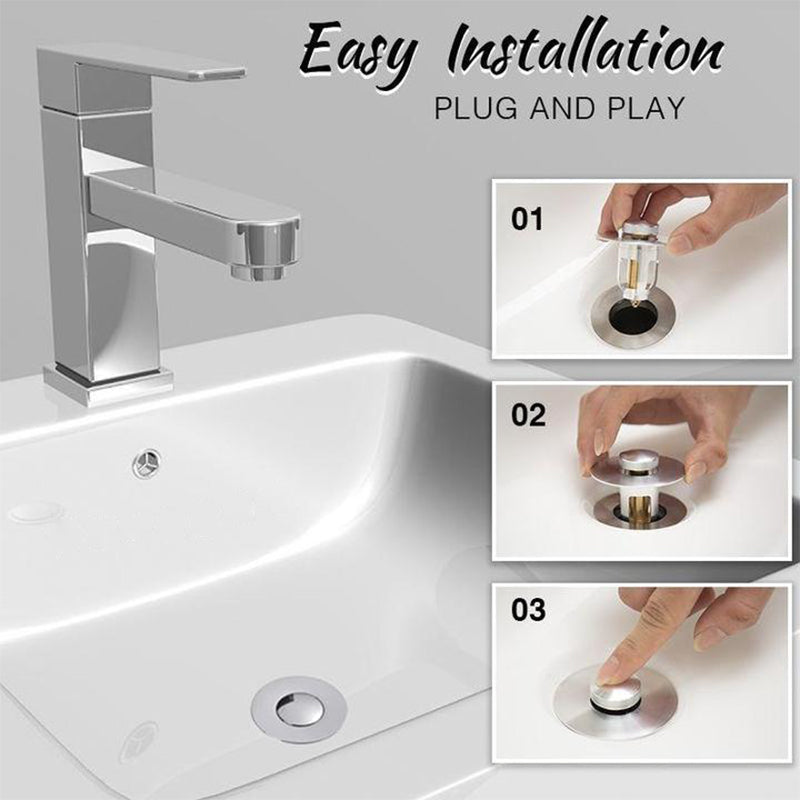 Easy Installation
PLUG AND PLAY

01

02

03