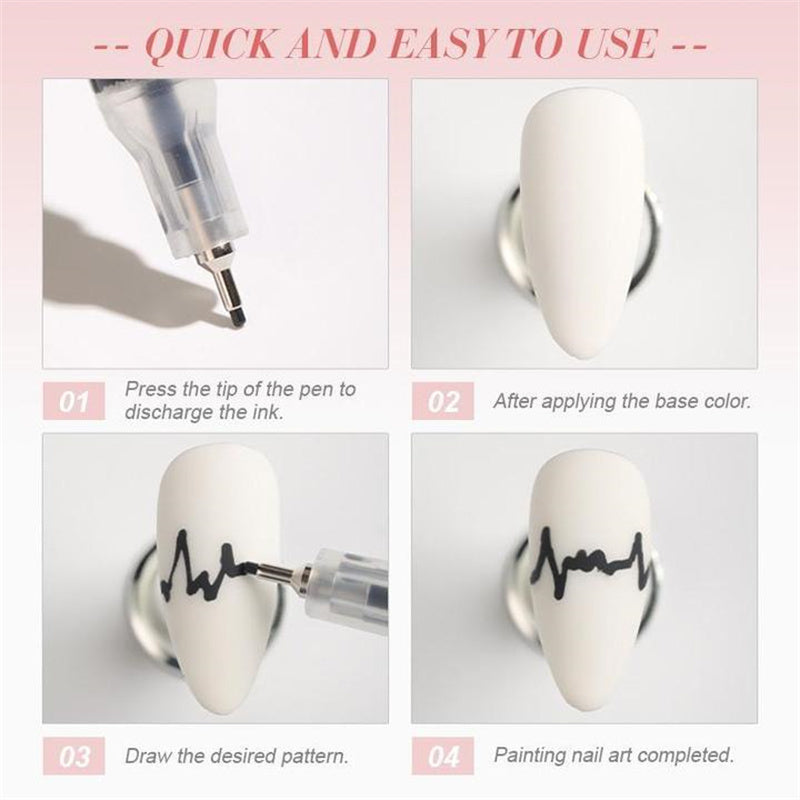 -- QUICK AND EASY TO USE --

01 Press the tip of the pen to discharge the ink.

02 After applying the base color.

03 Draw the desired pattern.

04 Painting nail art completed.