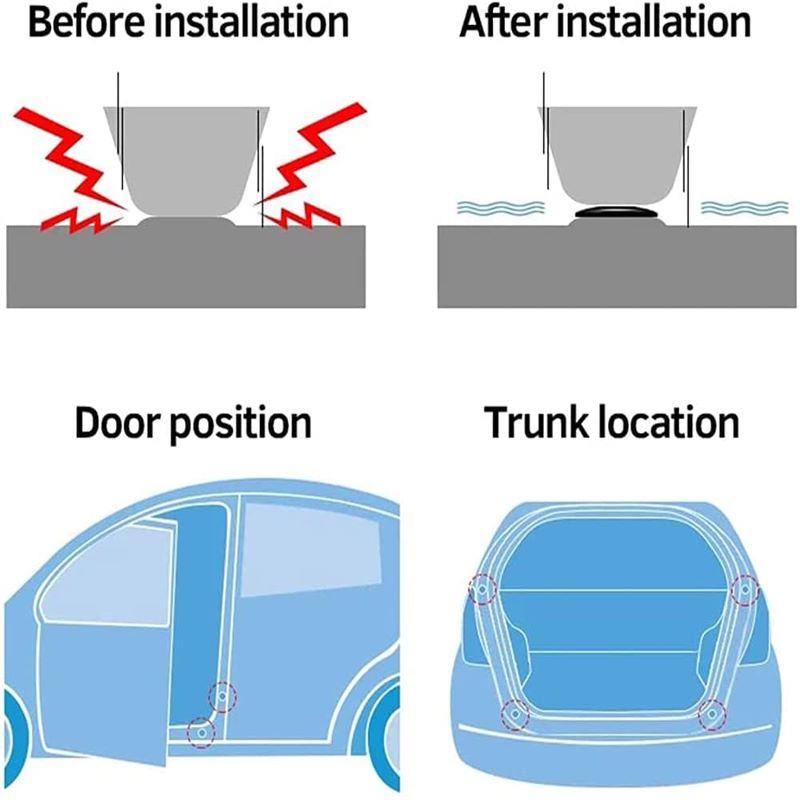 Before installation

After installation

Door position

Trunk location