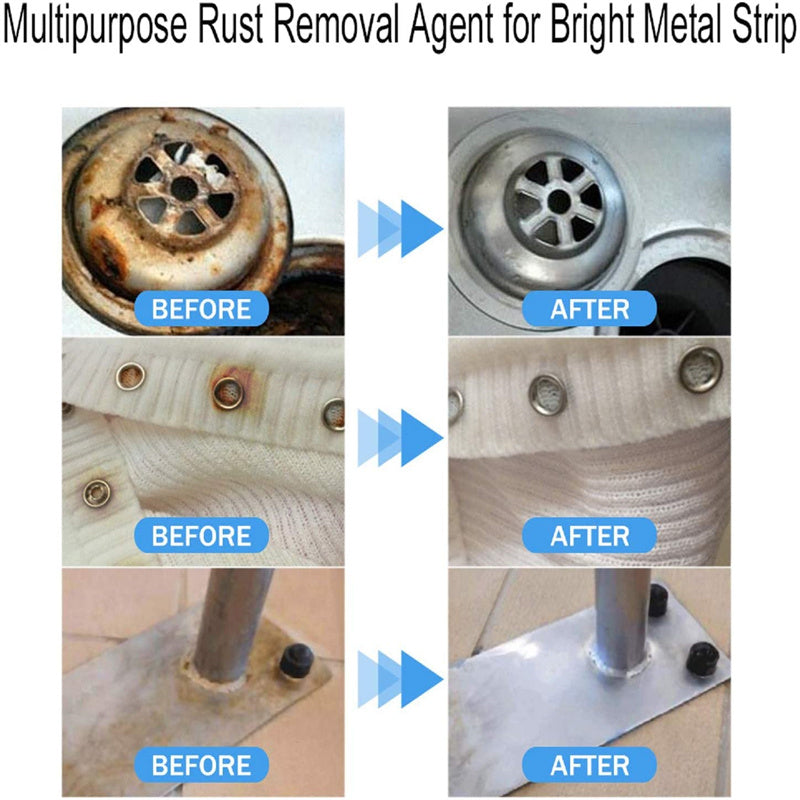 Multipurpose Rust Removal Agent for Bright Metal Strip

BEFORE

AFTER

BEFORE

AFTER

BEFORE

AFTER