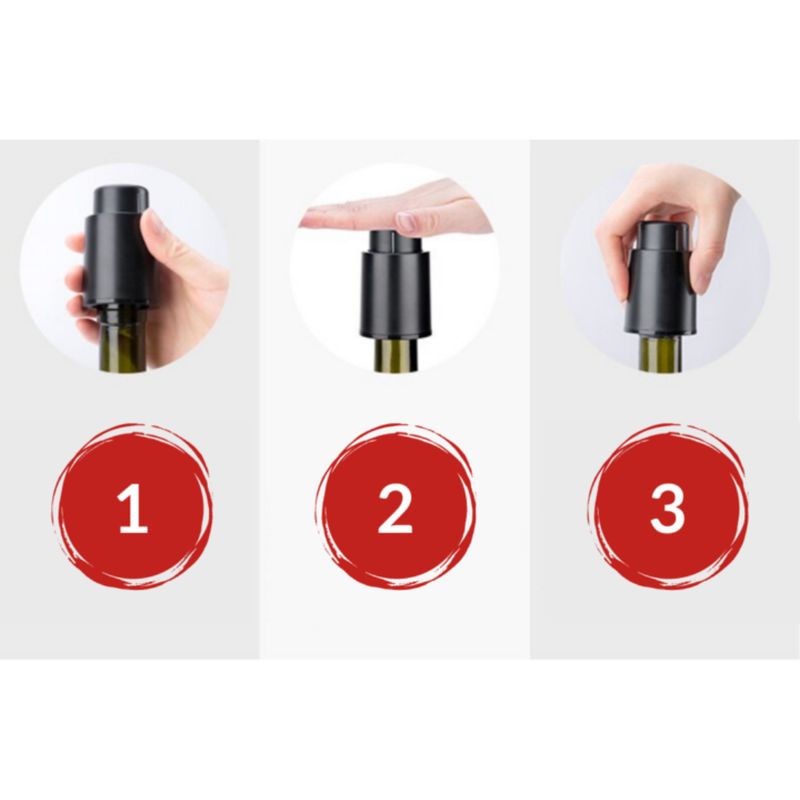 1

2

3