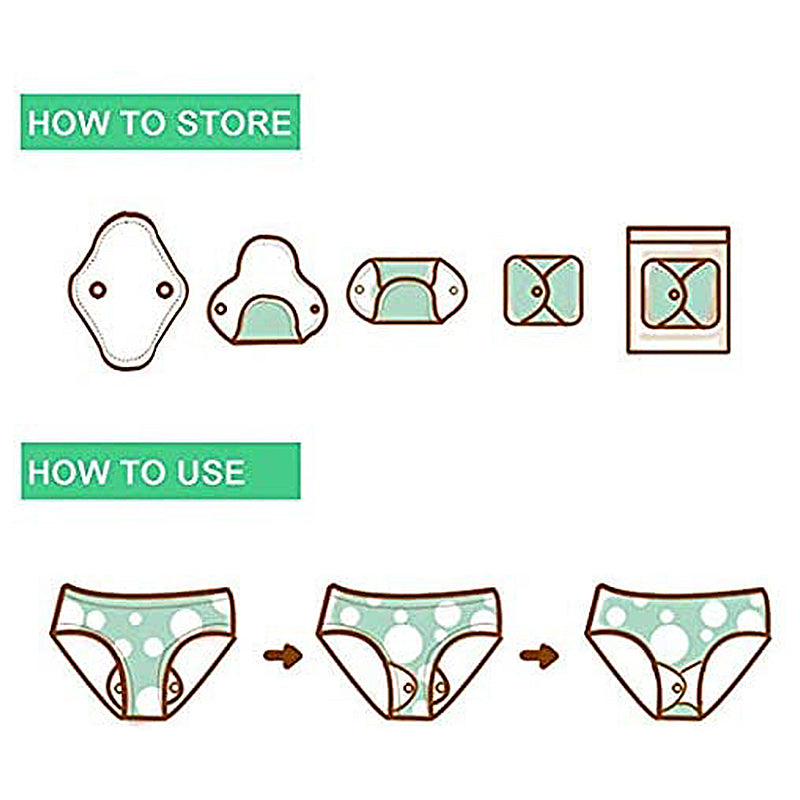 HOW TO STORE

HOW TO USE