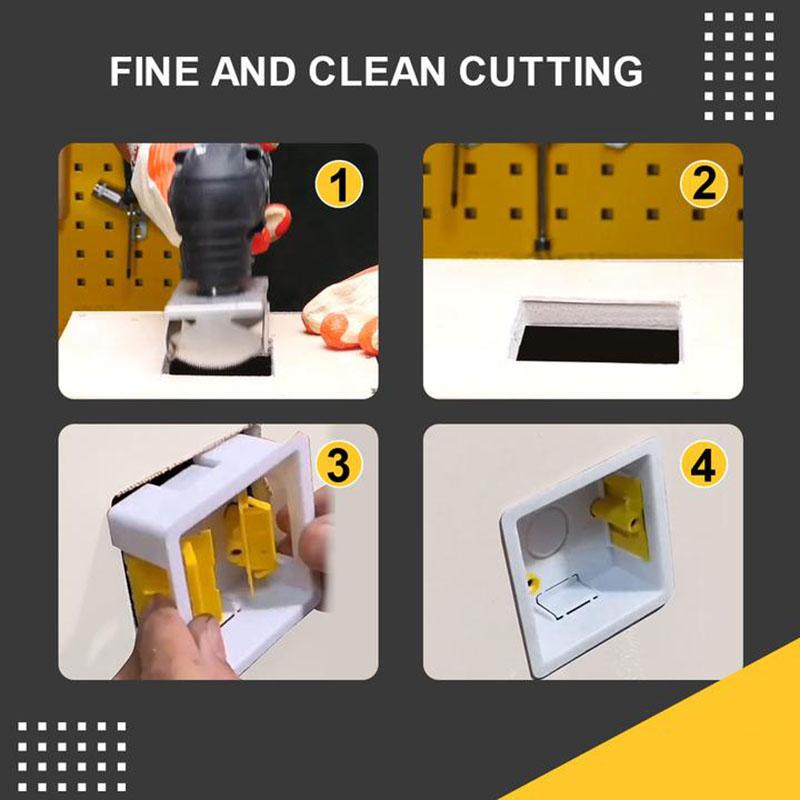 FINE AND CLEAN CUTTING

1

2

3

4