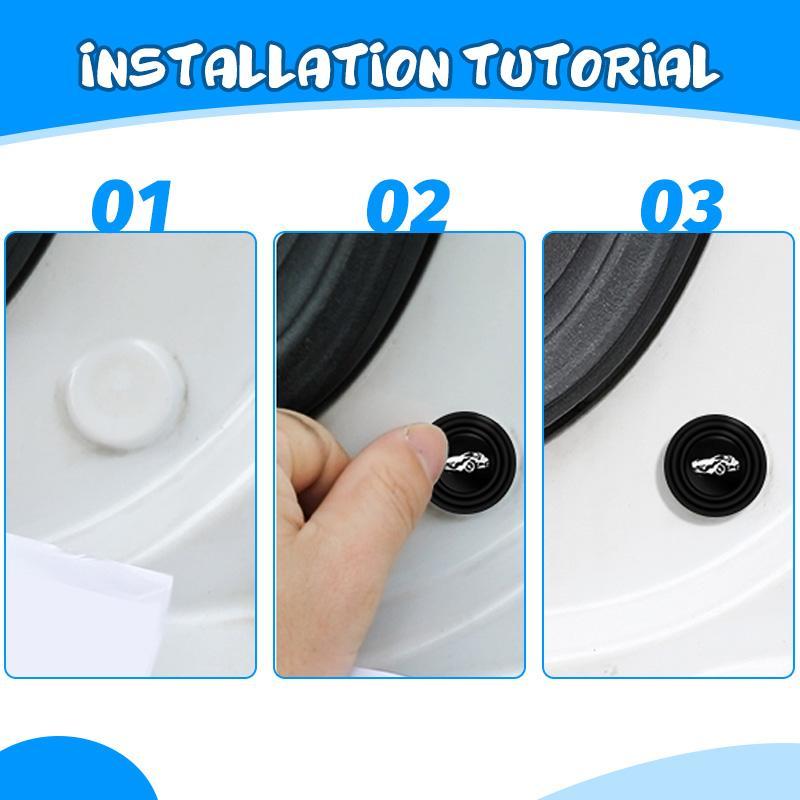 INSTALLATION TUTORIAL

01

02

03