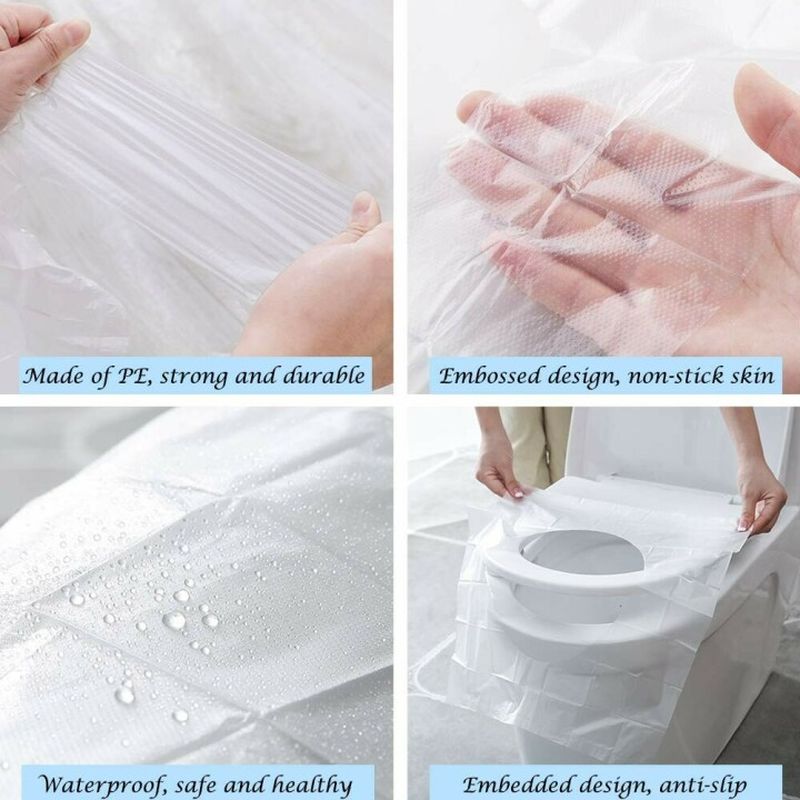 Made of PE, strong and durable

Embossed design, non-stick skin

Waterproof, safe and healthy

Embedded design, anti-slip