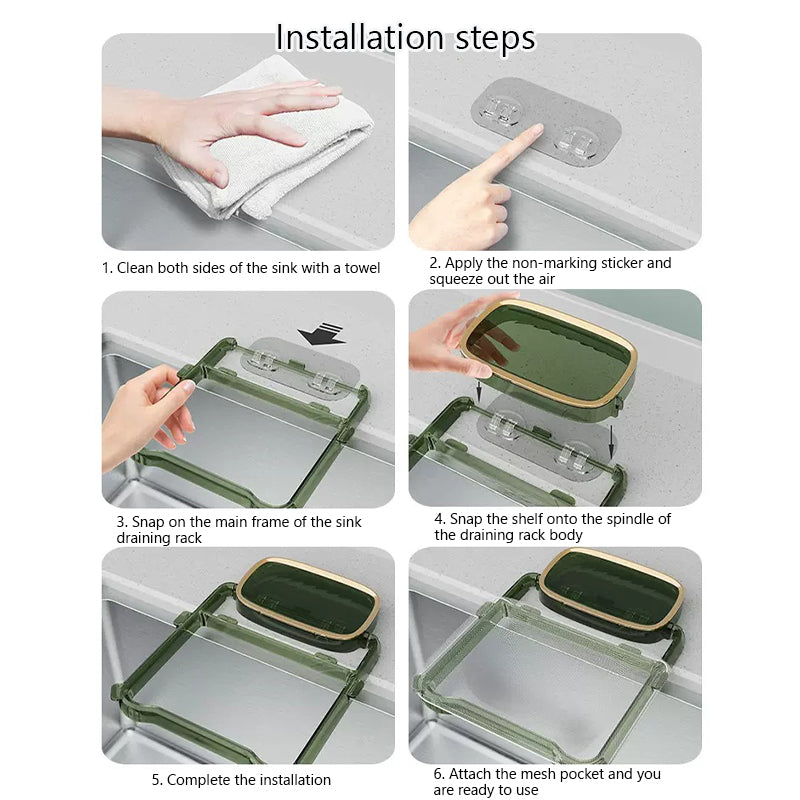 Installation steps

1. Clean both sides of the sink with a towel

2. Apply the non-marking sticker and squeeze out the air

3. Snap on the main frame of the sink draining rack

4. Snap the shelf onto the spindle of the draining rack body

5. Complete the installation

6. Attach the mesh pocket and you are ready to use