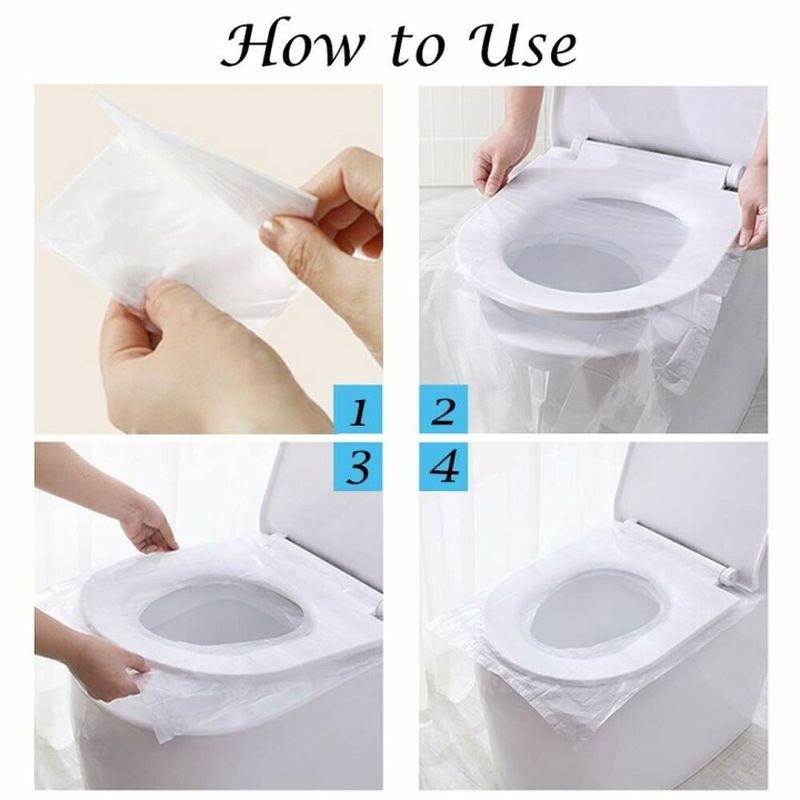 How to Use

1

2

3

4