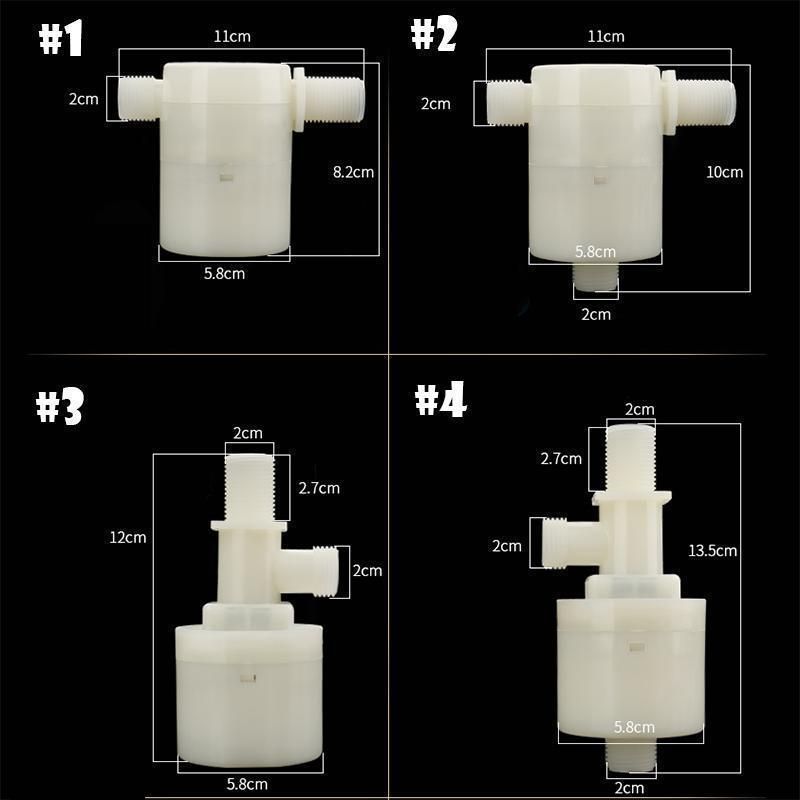 #1

11cm

2cm

8.2cm

5.8cm

#2

11cm

2cm

10cm

5.8cm

2cm

#3

2cm

2.7cm

12cm

2cm

5.8cm

#4

2cm

2.7cm

2cm

13.5cm

5.8cm

2cm