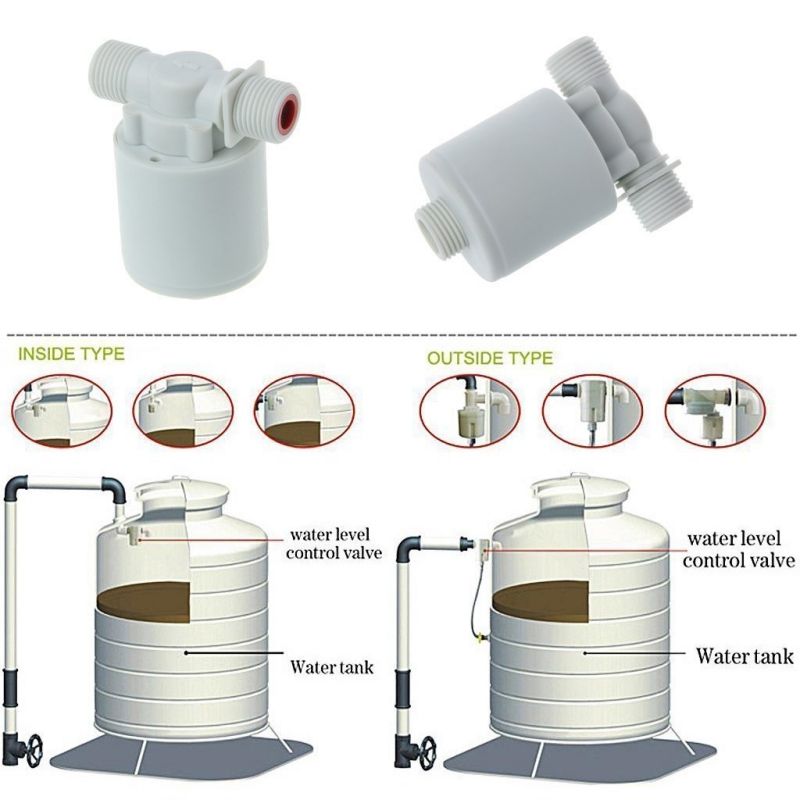 INSIDE TYPE

water level control valve

Water tank

OUTSIDE TYPE

water level control valve

Water tank