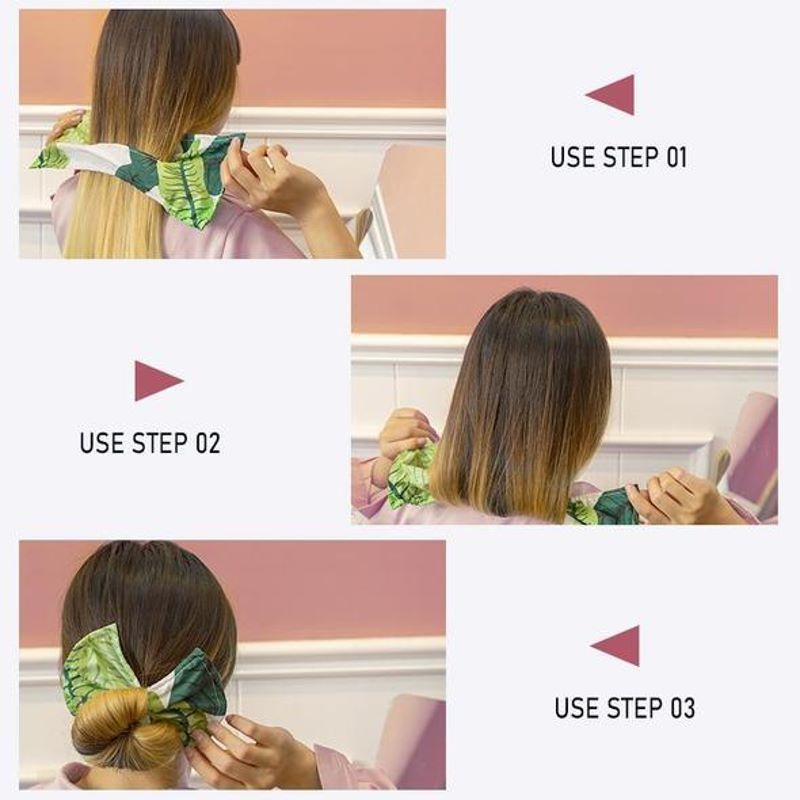 USE STEP 01

USE STEP 02

USE STEP 03