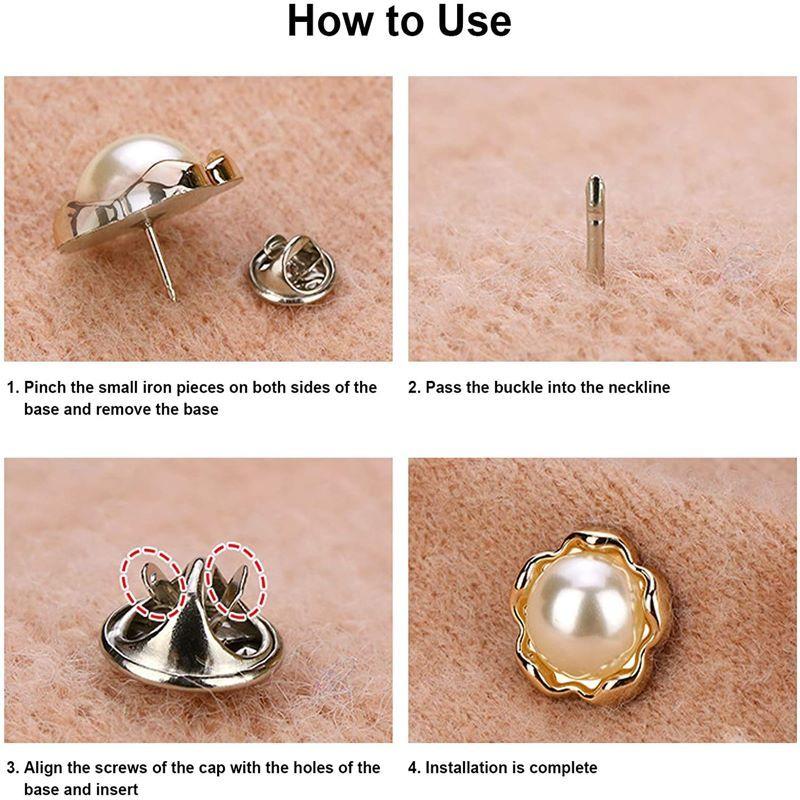 How to Use

1. Pinch the small iron pieces on both sides of the base and remove the base

2. Pass the buckle into the neckline

3. Align the screws of the cap with the holes of the base and insert

4. Installation is complete