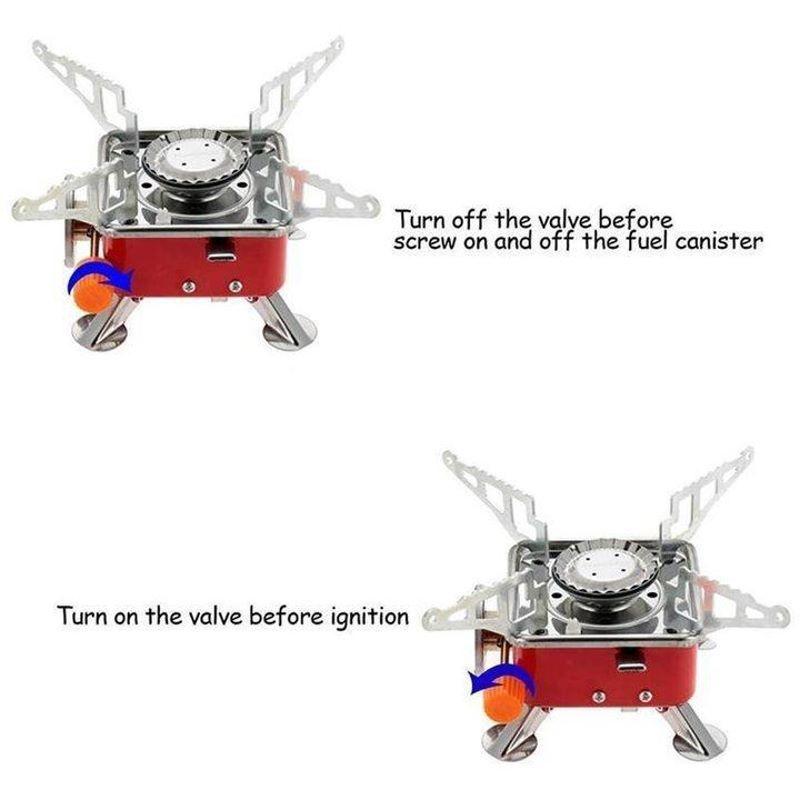 Turn off the valve before screw on and off the fuel canister

Turn on the valve before ignition