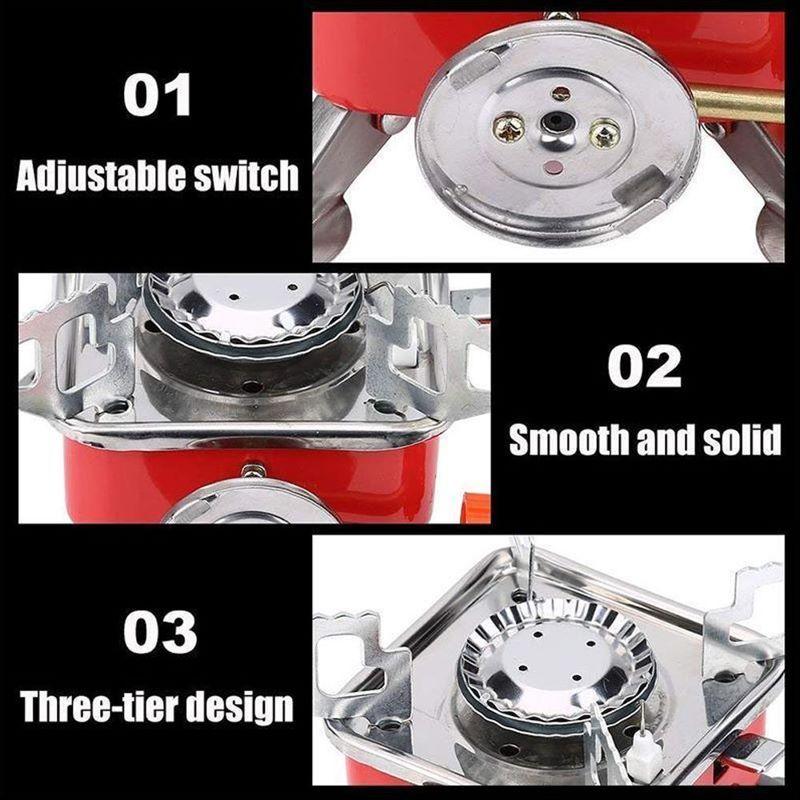 01
Adjustable switch

02
Smooth and solid

03
Three-tier design