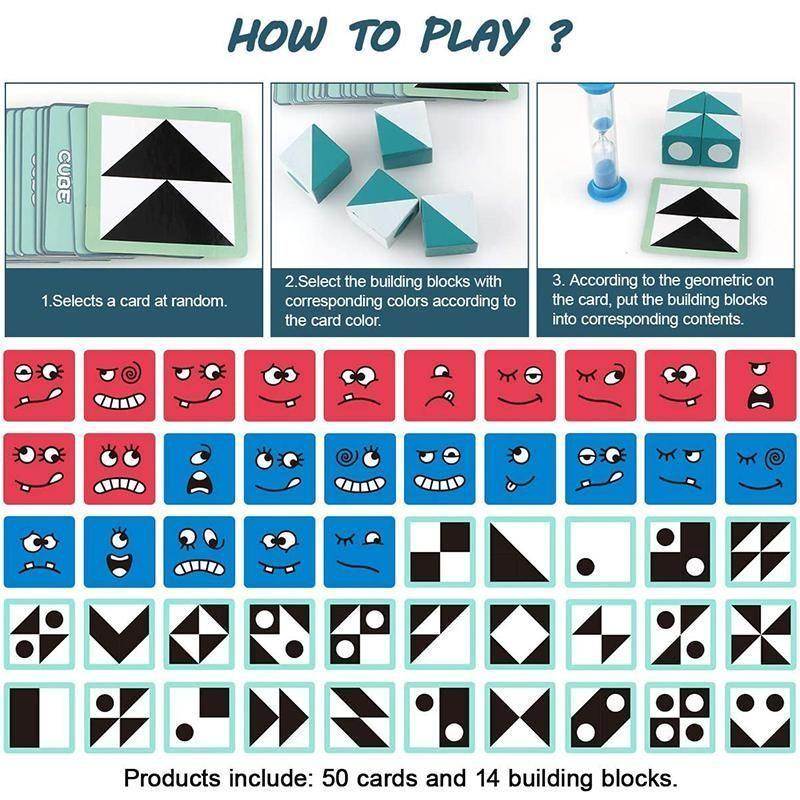 HOW TO PLAY ?

CUBE

1.Selects a card at random.

2.Select the building blocks with corresponding colors according to the card color.

3. According to the geometric on the card, put the building blocks into corresponding contents.

Products include: 50 cards and 14 building blocks.