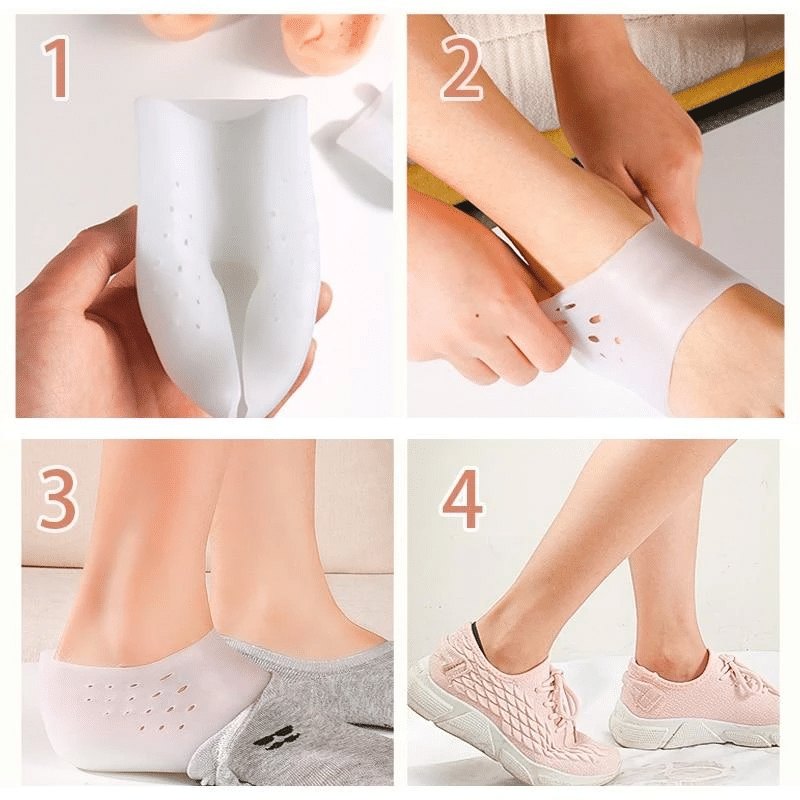 1

2

3

4