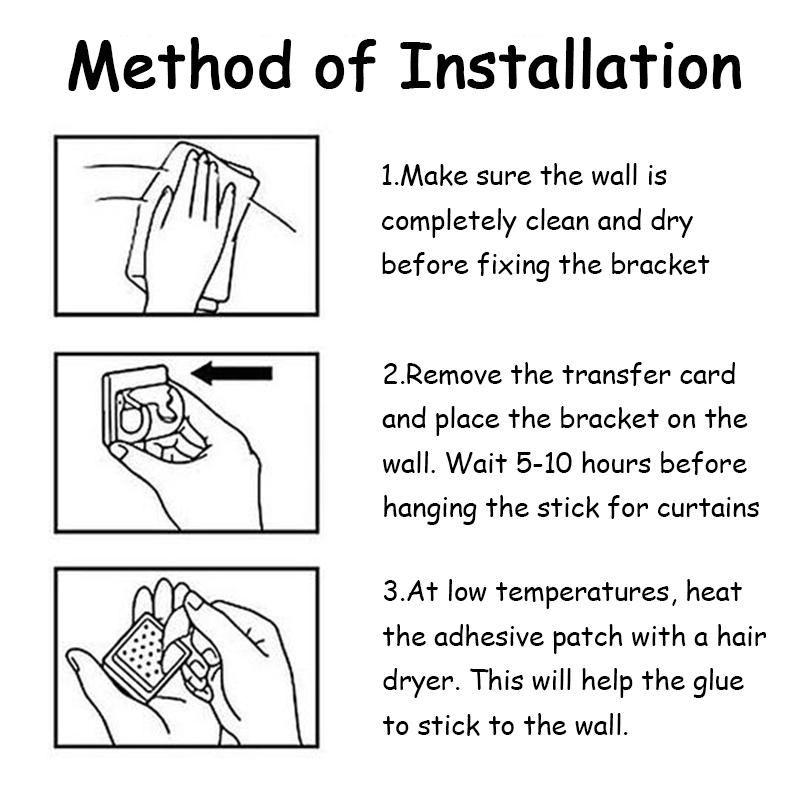 Method of Installation

1.Make sure the wall is completely clean and dry before fixing the bracket

2.Remove the transfer card and place the bracket on the wall. Wait 5-10 hours before hanging the stick for curtains

3.At low temperatures, heat the adhesive patch with a hair dryer. This will help the glue to stick to the wall.