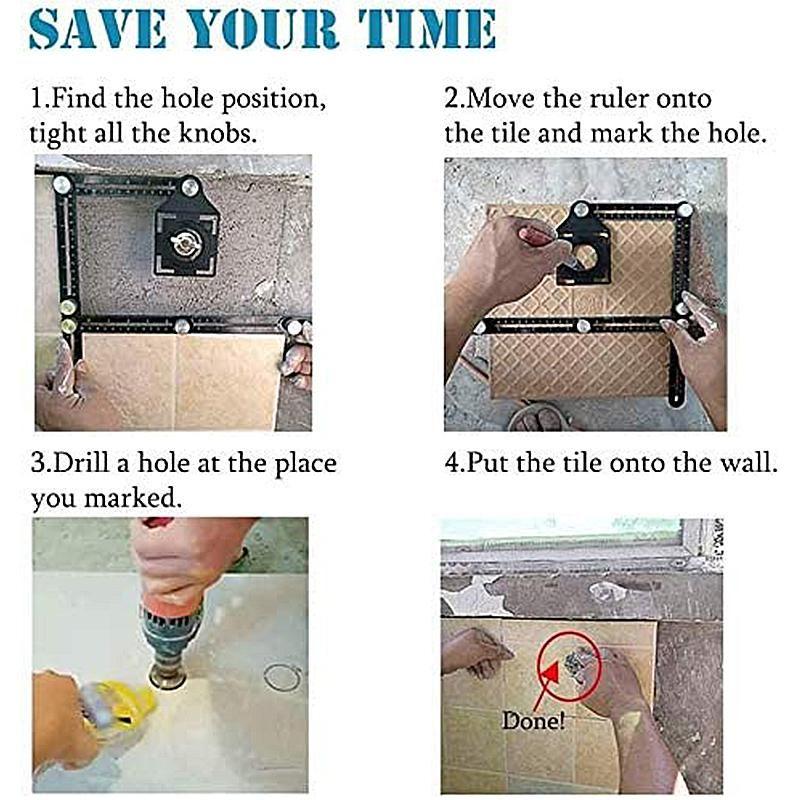 SAVE YOUR TIME

1.Find the hole position, tight all the knobs.

2.Move the ruler onto the tile and mark the hole.

3.Drill a hole at the place you marked.

4.Put the tile onto the wall.

Done!