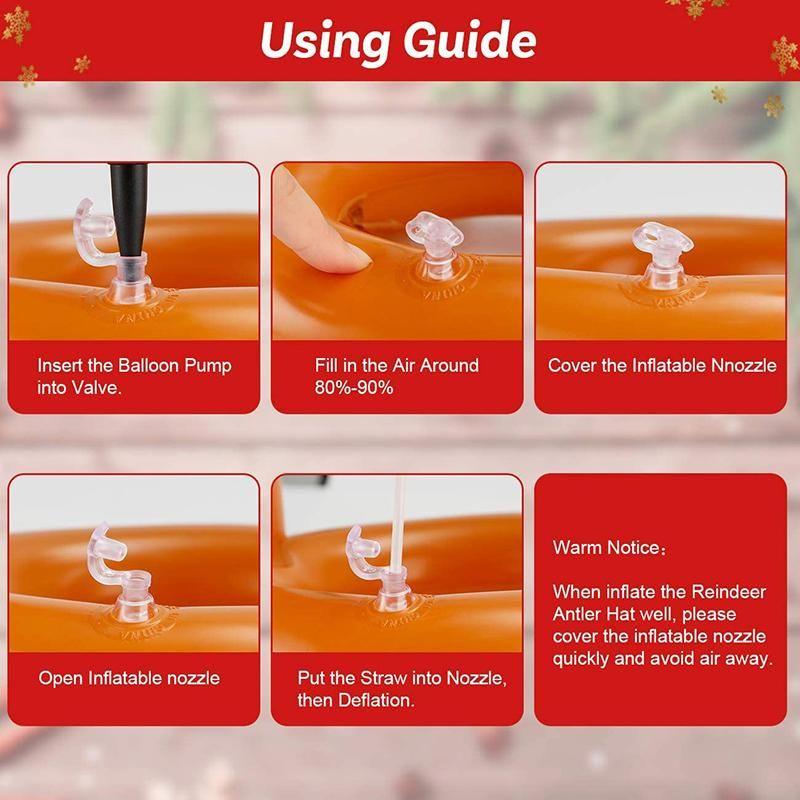 Using Guide

Insert the Balloon Pump into Valve.

Fill in the Air Around 80%-90%

Cover the Inflatable Nnozzle

Open Inflatable nozzle

Put the Straw into Nozzle, then Deflation.

Warm Notice：

When inflate the Reindeer Antler Hat well, please cover the inflatable nozzle quickly and avoid air away.