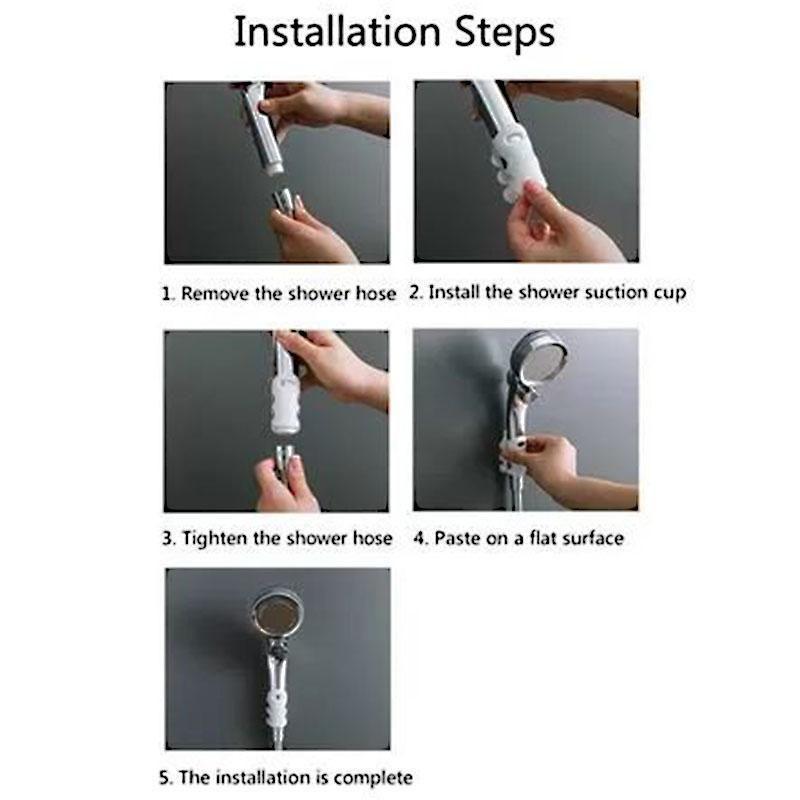 Installation Steps

1. Remove the shower hose

2. Install the shower suction cup

3. Tighten the shower hose

4. Paste on a flat surface

5. The installation is complete