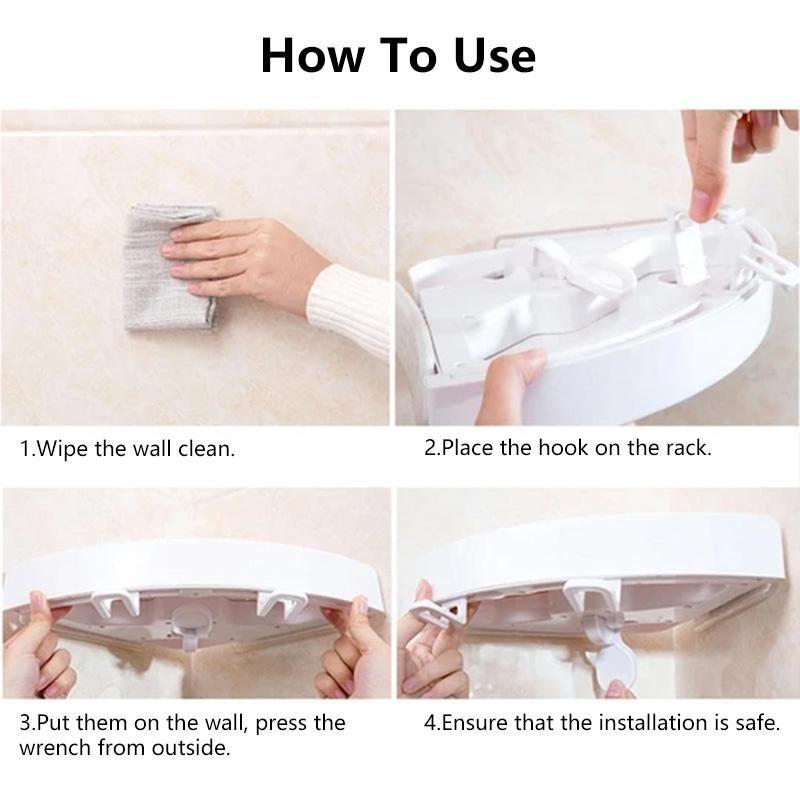 How To Use

1.Wipe the wall clean.

2.Place the hook on the rack.

3.Put them on the wall, press the wrench from outside.

4.Ensure that the installation is safe.