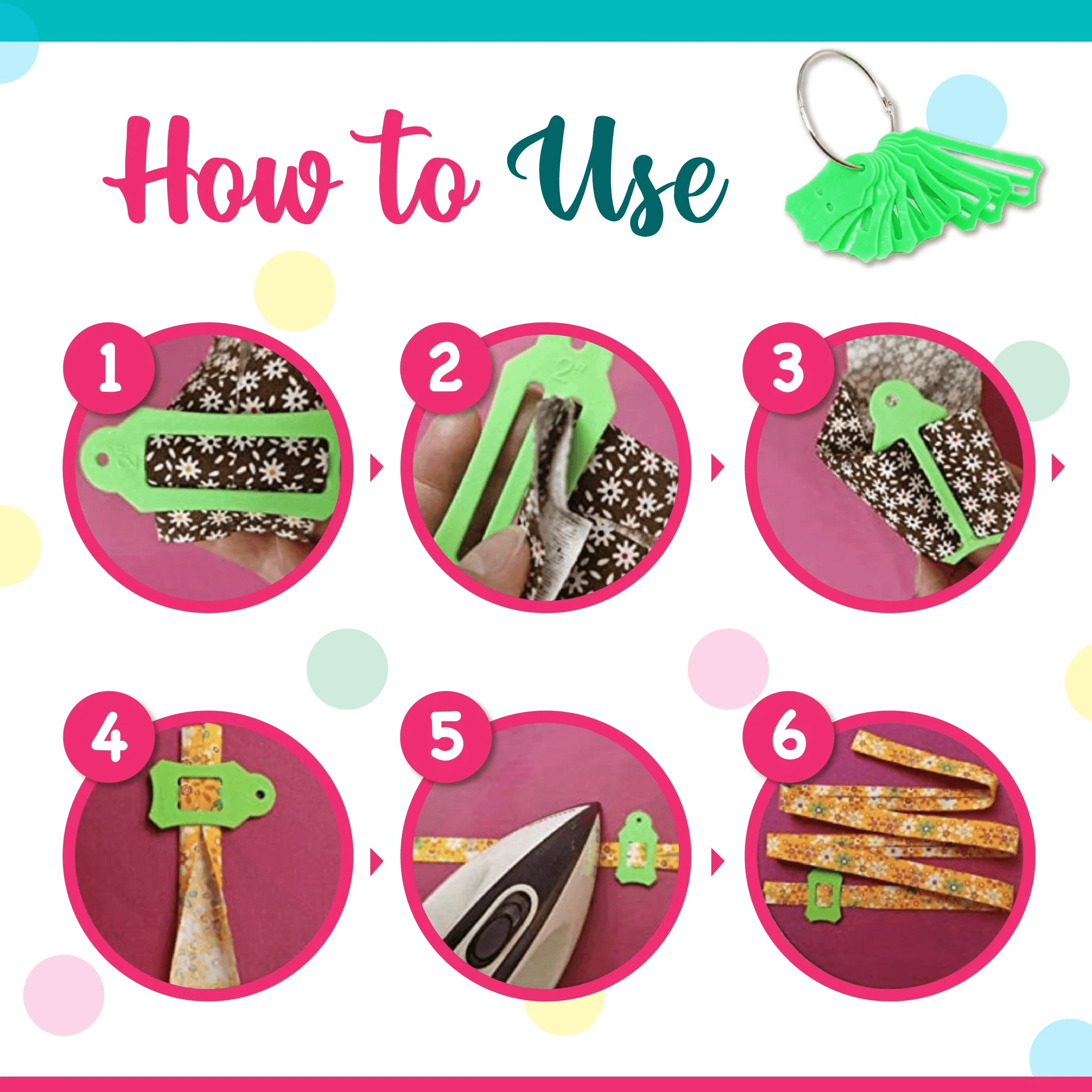 How to Use

1

2

2"

3

4

5

6