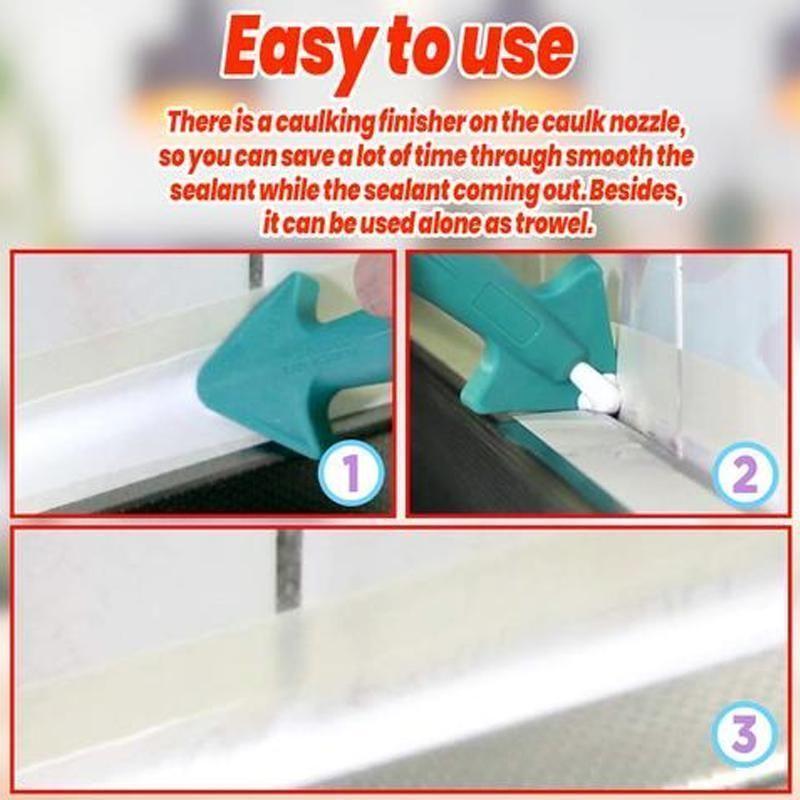 Easy to use

There is a caulking finisher on the caulk nozzle, so you can save a lot of time through smooth the sealant while the sealant coming out. Besides, it can be used alone as trowel.

1

2

3