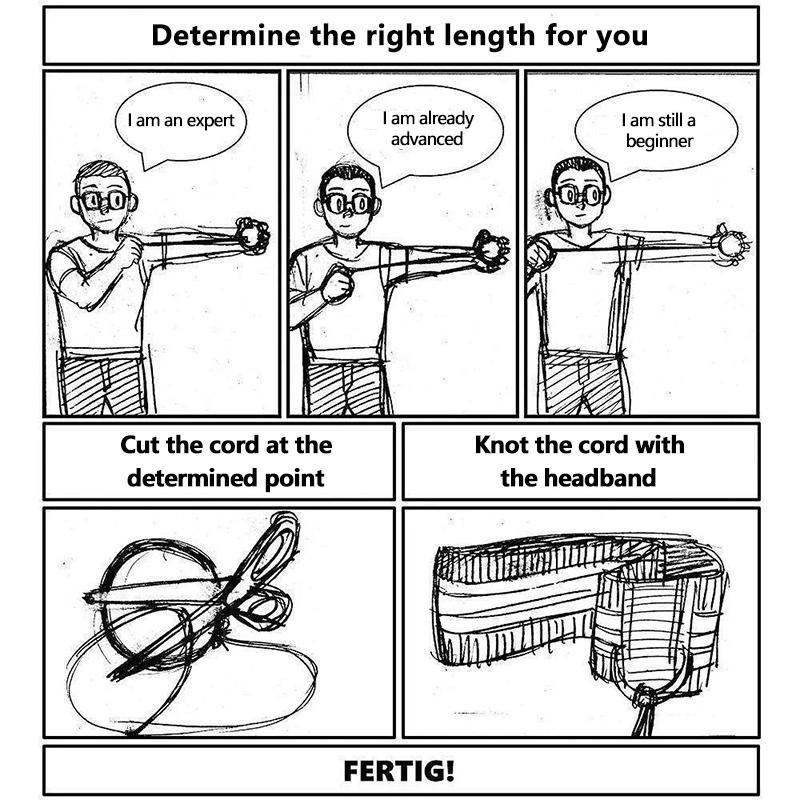 Determine the right length for you

I am an expert

I am already advanced

I am still a beginner

Cut the cord at the determined point

Knot the cord with the headband

FERTIG!