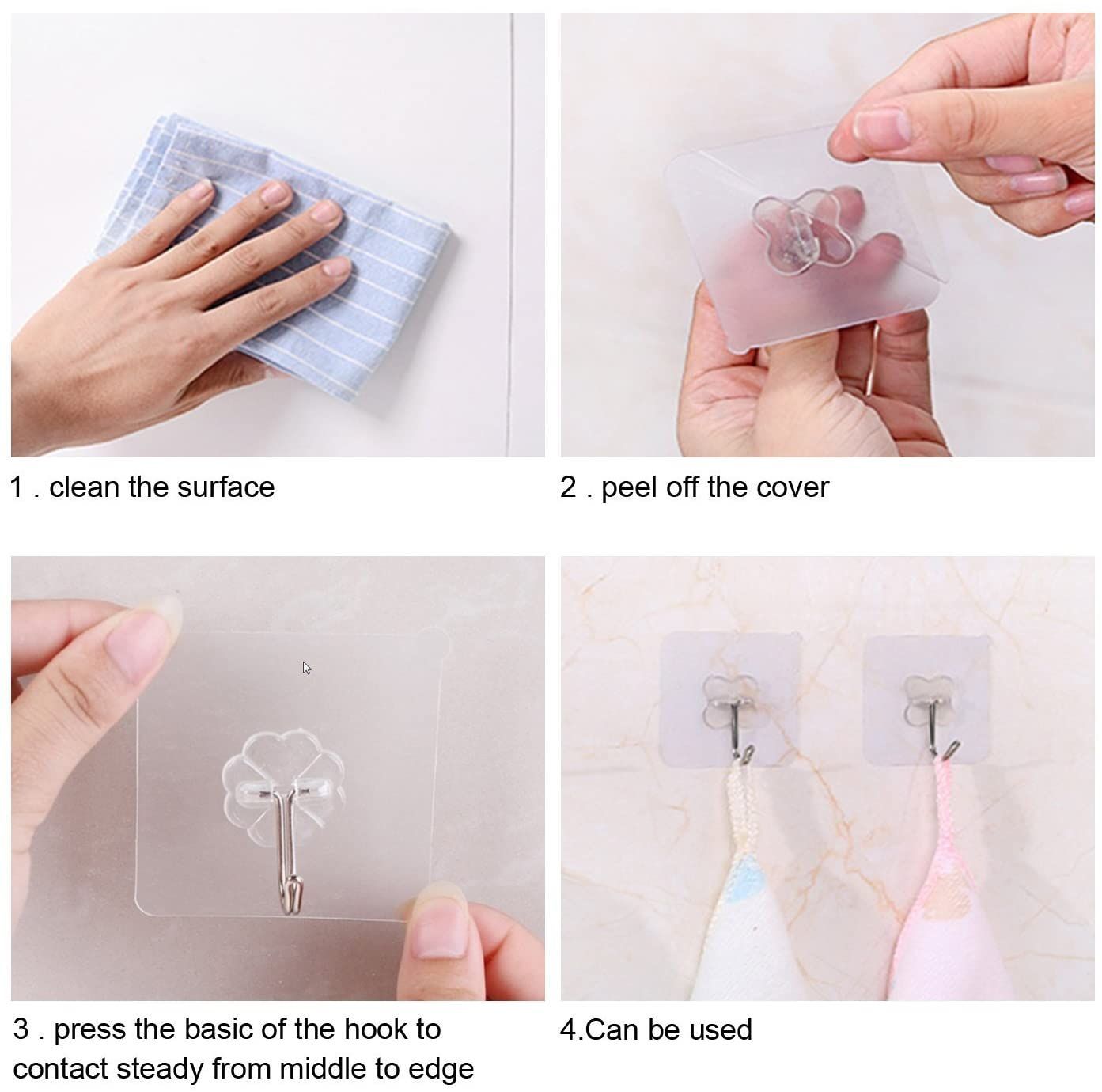 1 . clean the surface

2 . peel off the cover

3 . press the basic of the hook to contact steady from middle to edge

4.Can be used