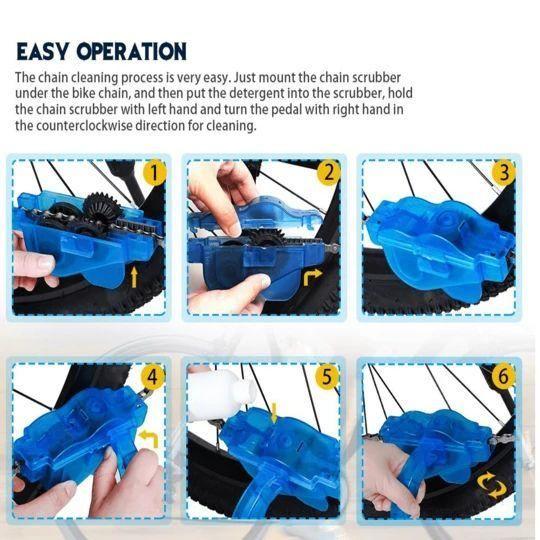 EASY OPERATION

The chain cleaning process is very easy. Just mount the chain scrubber under the bike chain, and then put the detergent into the scrubber, hold the chain scrubber with left hand and turn the pedal with right hand in the counterclockwise direction for cleaning.

1

2

3

4

5

6