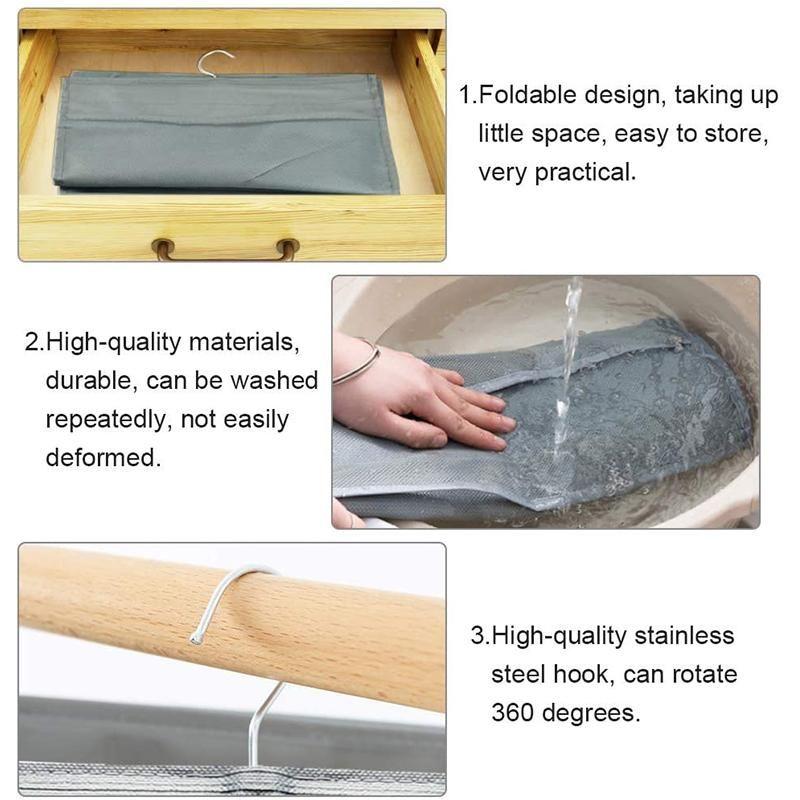 1.Foldable design, taking up little space, easy to store, very practical.

2.High-quality materials, durable, can be washed repeatedly, not easily deformed.

3.High-quality stainless steel hook, can rotate 360 degrees.