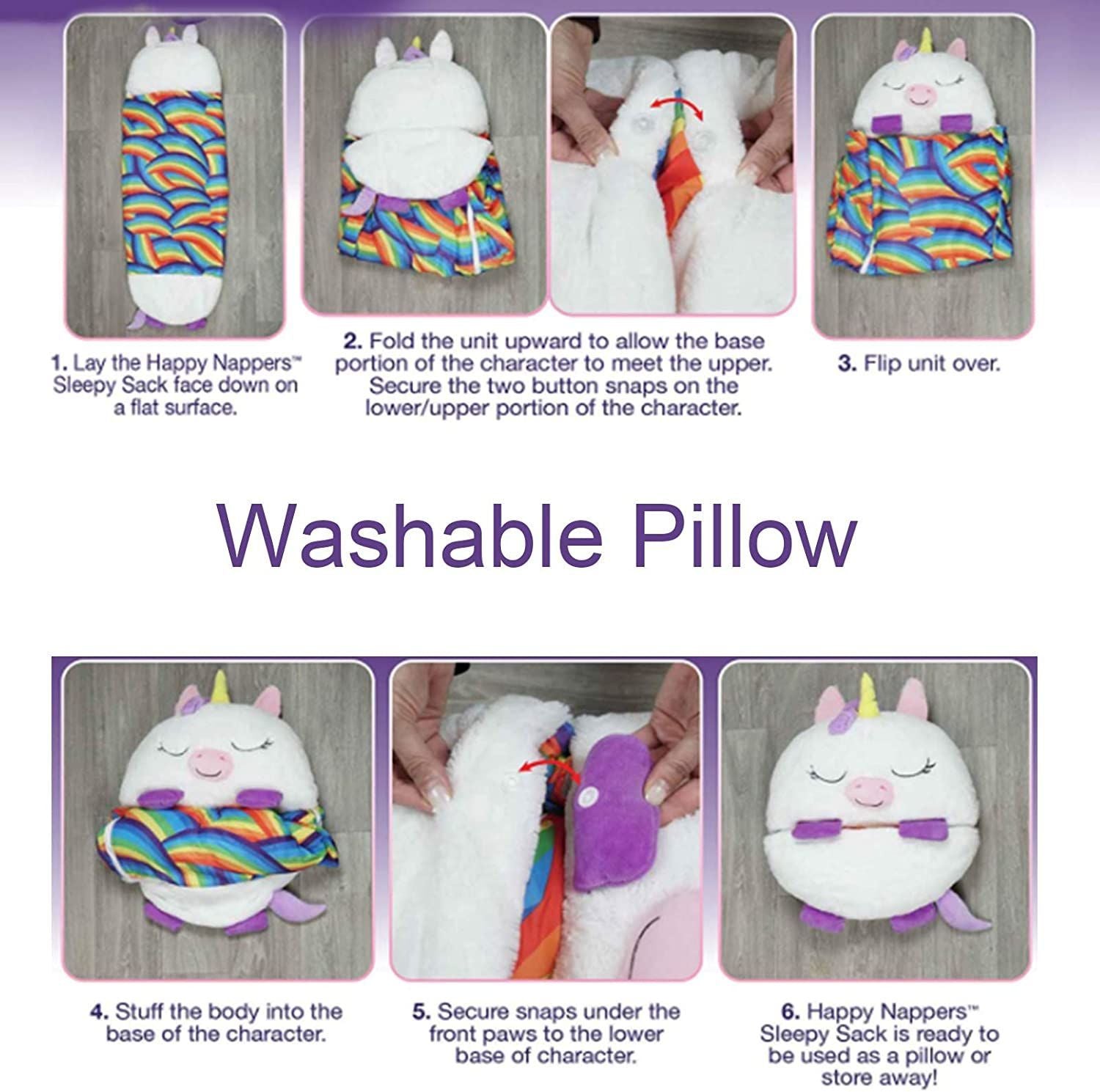 1. Lay the Happy Nappers™ Sleepy Sack face down on a flat surface.

2. Fold the unit upward to allow the base portion of the character to meet the upper. Secure the two button snaps on the lower/upper portion of the character.

3. Flip unit over.

Washable Pillow

4. Stuff the body into the base of the character.

5. Secure snaps under the front paws to the lower base of character.

6. Happy Nappers™ Sleepy Sack is ready to be used as a pillow or store away!