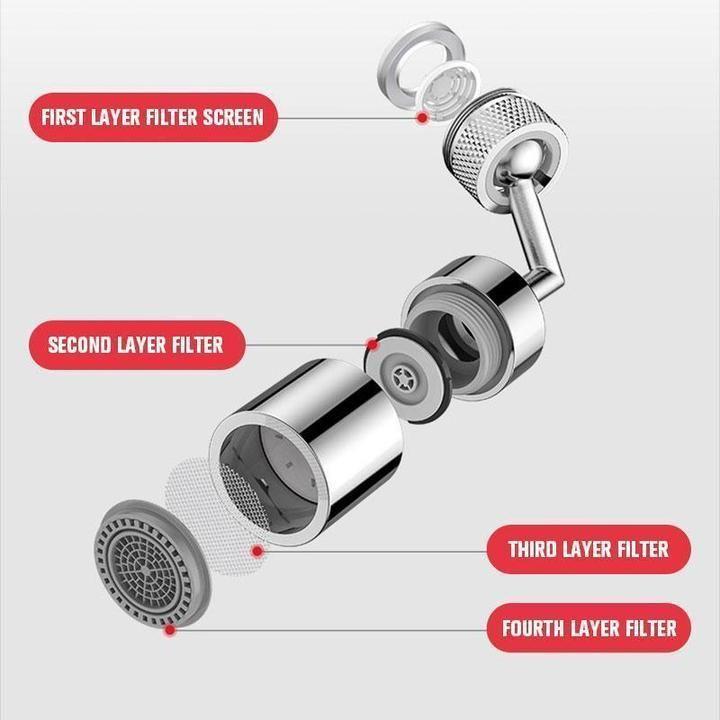 FIRST LAYER FILTER SCREEN

SECOND LAYER FILTER

THIRD LAYER FILTER

FOURTH LAYER FILTER