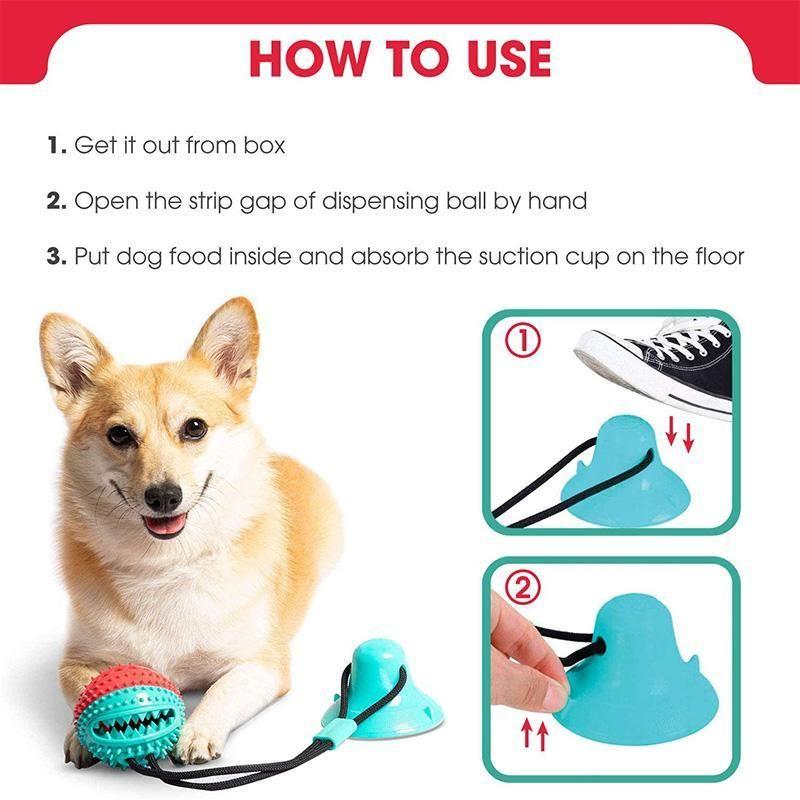 HOW TO USE

1. Get it out from box

2. Open the strip gap of dispensing ball by hand

3. Put dog food inside and absorb the suction cup on the floor

①

②