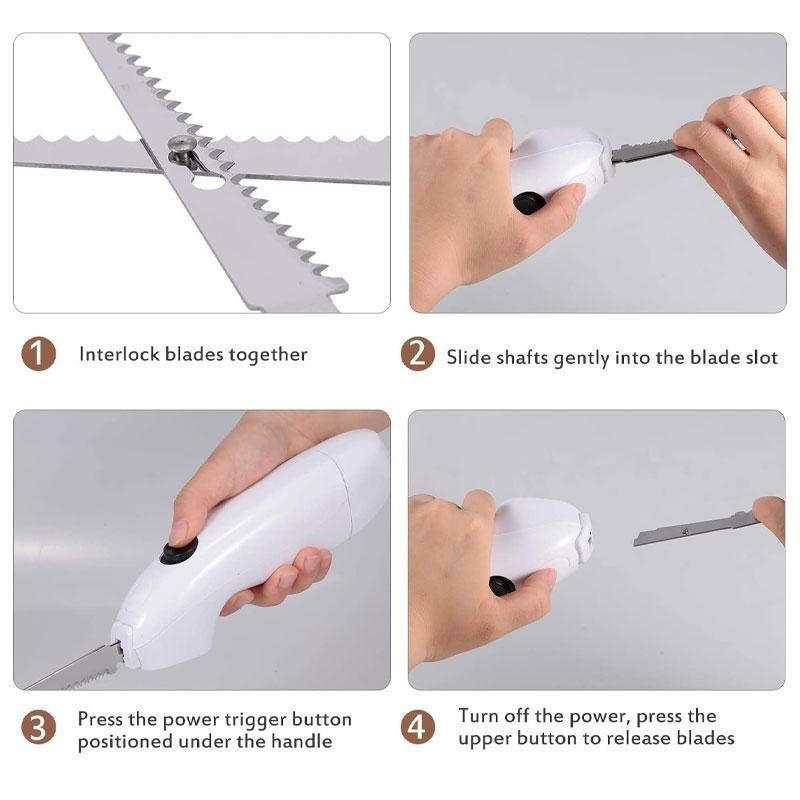 1 Interlock blades together

2 Slide shafts gently into the blade slot

3 Press the power trigger button positioned under the handle

4 Turn off the power, press the upper button to release blades