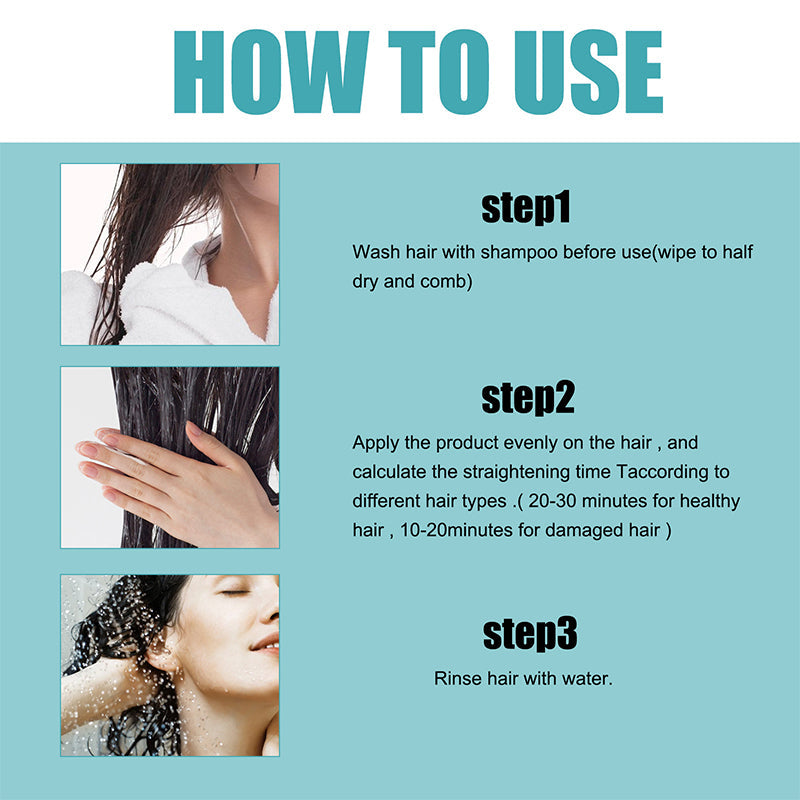 HOW TO USE

step1

Wash hair with shampoo before use(wipe to half dry and comb)

step2

Apply the product evenly on the hair , and calculate the straightening time Taccording to different hair types .( 20-30 minutes for healthy hair , 10-20minutes for damaged hair )

step3

Rinse hair with water.