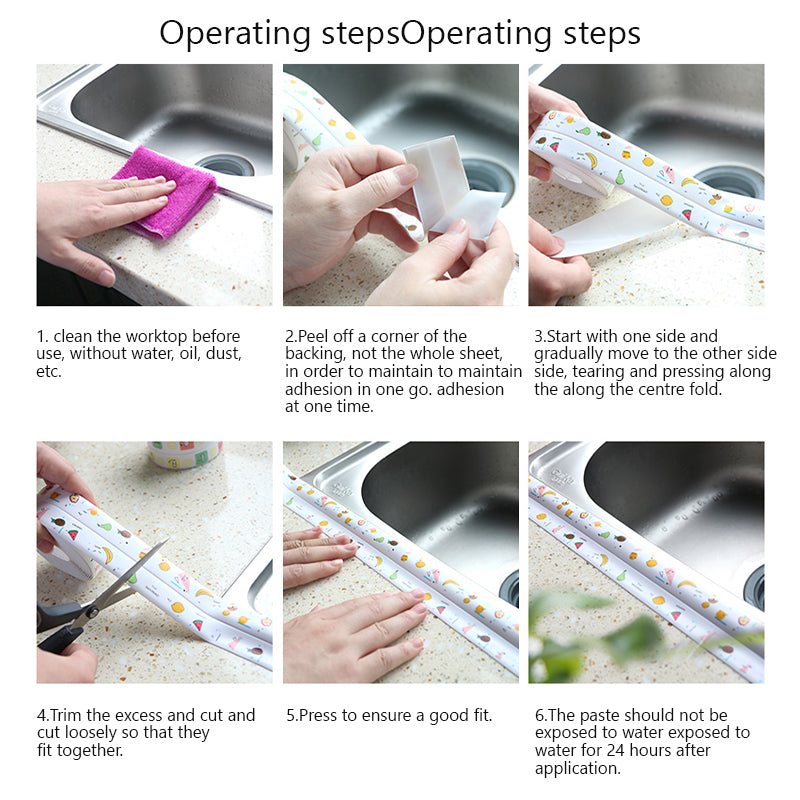 Operating stepsOperating steps

1. clean the worktop before use, without water, oil, dust, etc.

2.Peel off a corner of the backing, not the whole sheet, in order to maintain to maintain adhesion in one go. adhesion at one time.

3.Start with one side and gradually move to the other side side, tearing and pressing along the along the centre fold.

4.Trim the excess and cut and cut loosely so that they fit together.

5.Press to ensure a good fit.

6.The paste should not be exposed to water exposed to water for 24 hours after application.