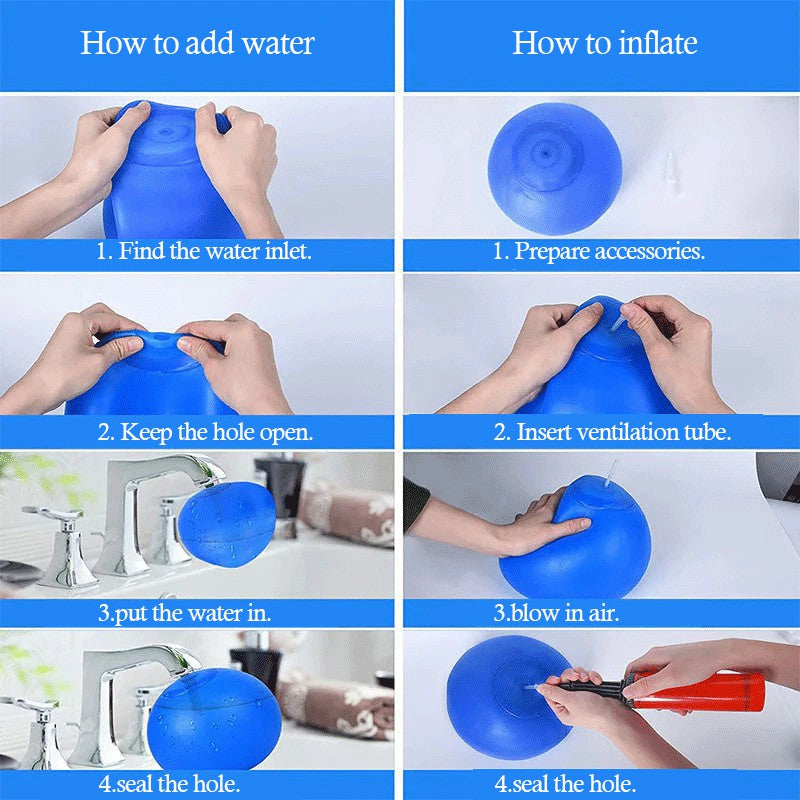 How to add water

1. Find the water inlet.

2. Keep the hole open.

3.put the water in.

4.seal the hole.

How to inflate

1. Prepare accessories.

2. Insert ventilation tube.

3.blow in air.

4.seal the hole.