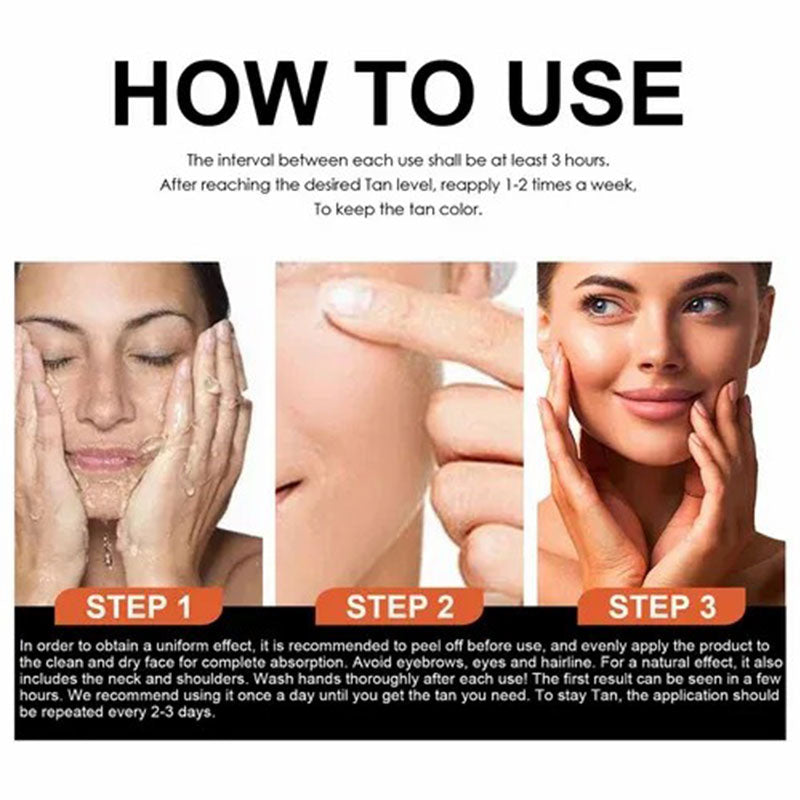 HOW TO USE

The interval between each use shall be at least 3 hours.
After reaching the desired Tan level, reapply 1-2 times a week,
To keep the tan color.

STEP 1

STEP 2

STEP 3

In order to obtain a uniform effect, it is recommended to peel off before use, and evenly apply the product to the clean and dry face for complete absorption. Avoid eyebrows, eyes and hairline. For a natural effect, it also includes the neck and shoulders. Wash hands thoroughly after each use! The first result can be seen in a few hours. We recommend using it once a day until you get the tan you need. To stay Tan, the application should be repeated every 2-3 days.