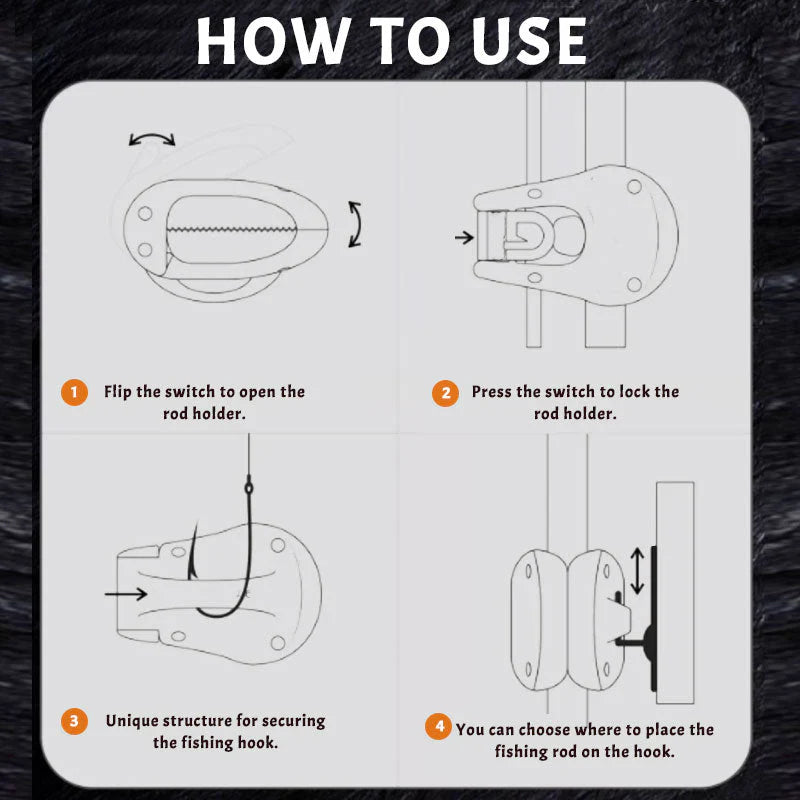 HOW TO USE

1 Flip the switch to open the rod holder.

2 Press the switch to lock the rod holder.

3 Unique structure for securing the fishing hook.

4 You can choose where to place the fishing rod on the hook.