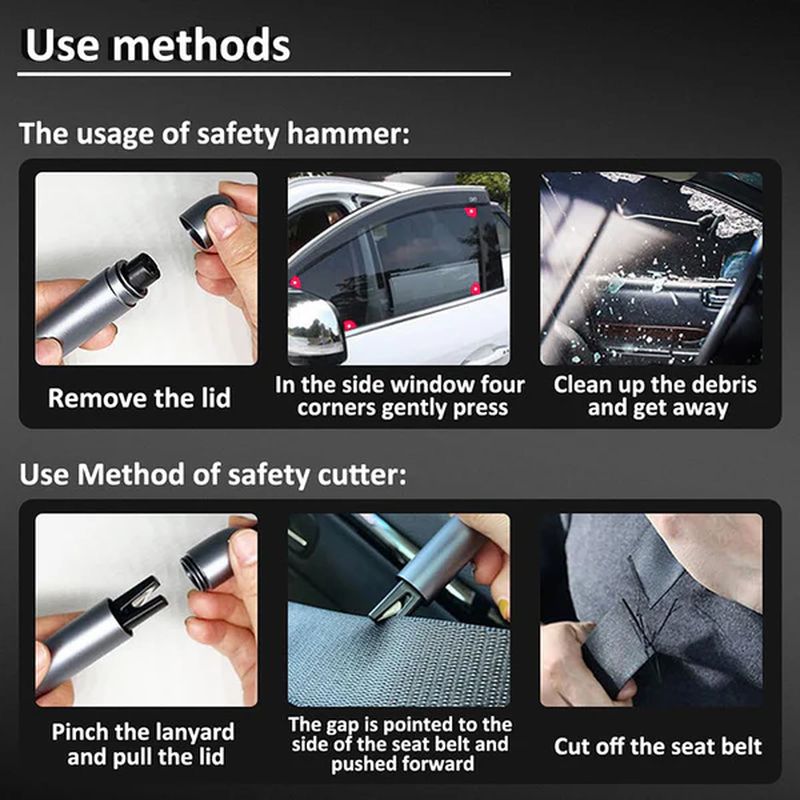 Use methods

The usage of safety hammer:

Remove the lid

In the side window four corners gently press

Clean up the debris and get away

Use Method of safety cutter:

Pinch the lanyard and pull the lid

The gap is pointed to the side of the seat belt and pushed forward

Cut off the seat belt